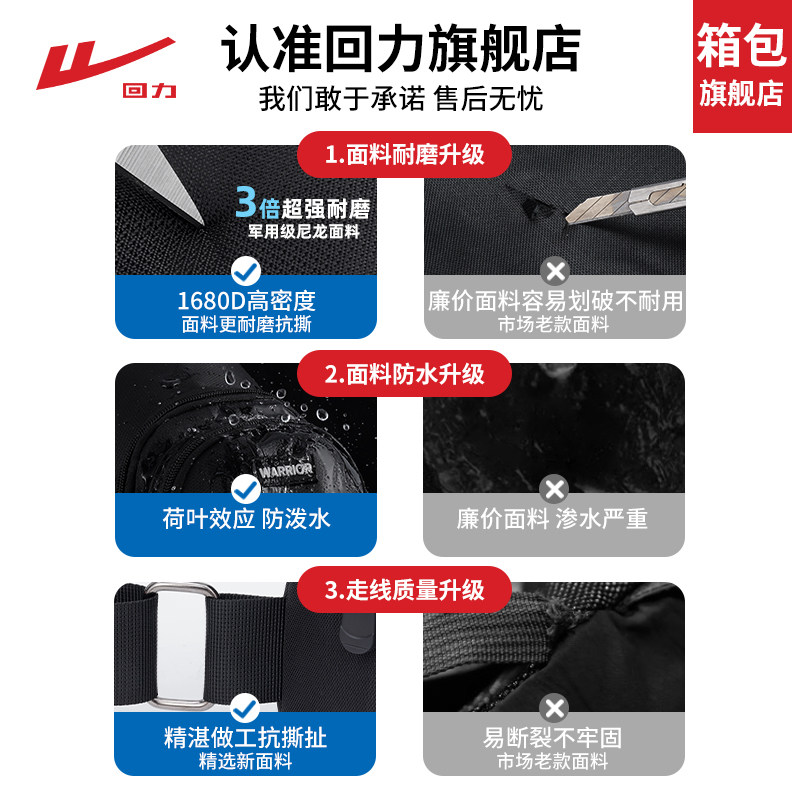 回力

认准回力旗舰店
我们敢于承诺 售后无忧

箱包
旗舰店

1.面料耐磨升级

3倍超强耐磨
军用级尼龙面料

1680D高密度
面料更耐磨抗撕

廉价面料容易划破不耐用
市场老款面料

2.面料防水升级

WARRIOR

荷叶效应 防泼水

廉价面料 渗水严重

3.走线质量升级

精湛做工抗撕扯
精选新面料

易断裂不牢固
市场老款面料