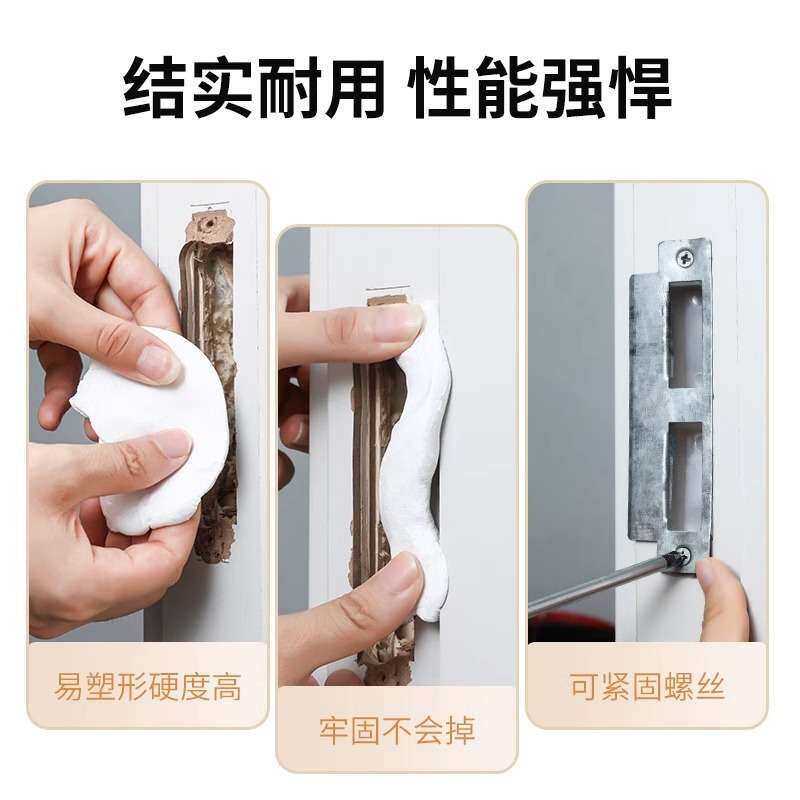 结实耐用 性能强悍

易塑形硬度高

牢固不会掉

可紧固螺丝