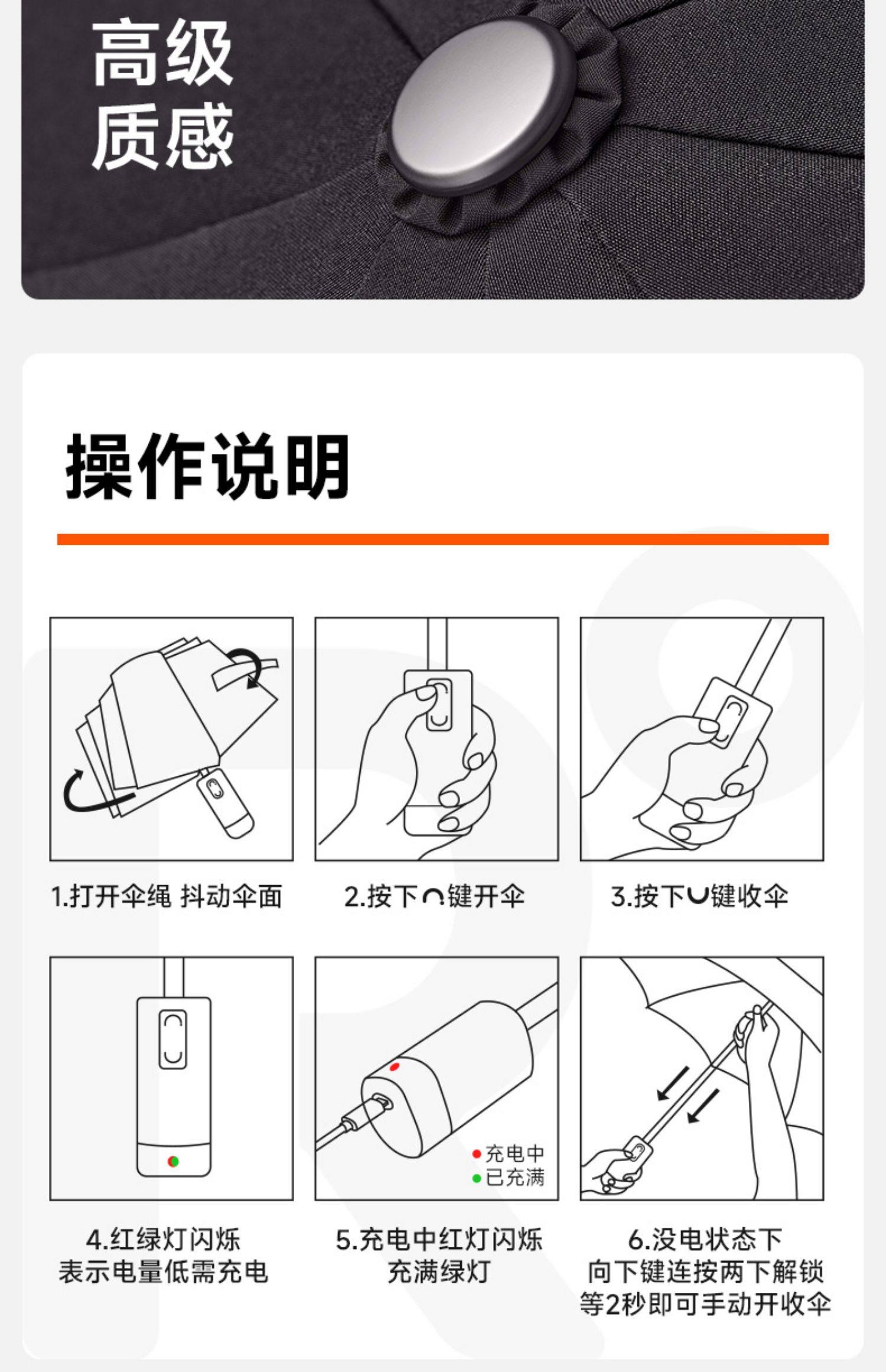 高级
质感

操作说明

1.打开伞绳 抖动伞面

2.按下∩键开伞

3.按下∪键收伞

充电中
已充满

4.红绿灯闪烁
表示电量低需充电

5.充电中红灯闪烁
充满绿灯

6.没电状态下
向下键连按两下解锁
等2秒即可手动开收伞