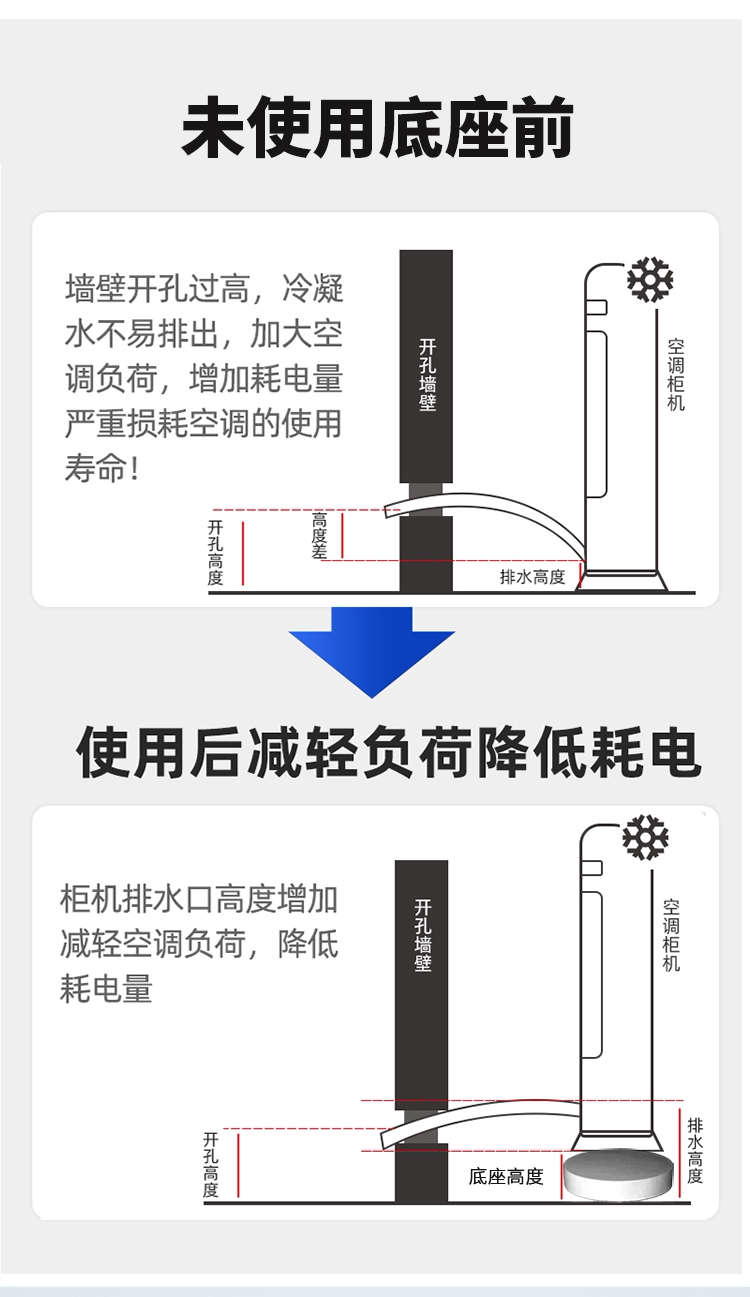 未使用底座前

墙壁开孔过高，冷凝水不易排出，加大空调负荷，增加耗电量严重损耗空调的使用寿命！

开孔墙壁

空调柜机

开孔高度

高度差

排水高度

使用后减轻负荷降低耗电

柜机排水口高度增加减轻空调负荷，降低耗电量

开孔墙壁

空调柜机

开孔高度

底座高度

排水高度