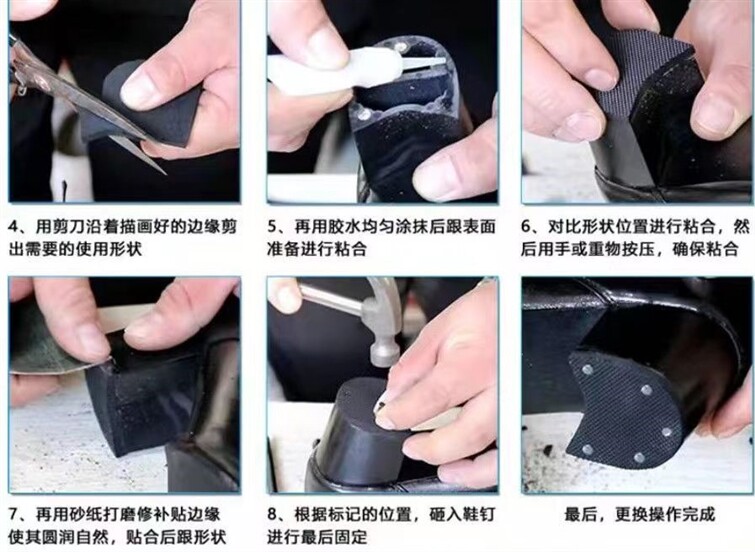 4、用剪刀沿着描画好的边缘剪出需要的使用形状

5、再用胶水均匀涂抹后跟表面准备进行粘合

6、对比形状位置进行粘合，然后用手或重物按压，确保粘合

7、再用砂纸打磨修补贴边缘使其圆润自然，贴合后跟形状

8、根据标记的位置，砸入鞋钉进行最后固定

最后，更换操作完成