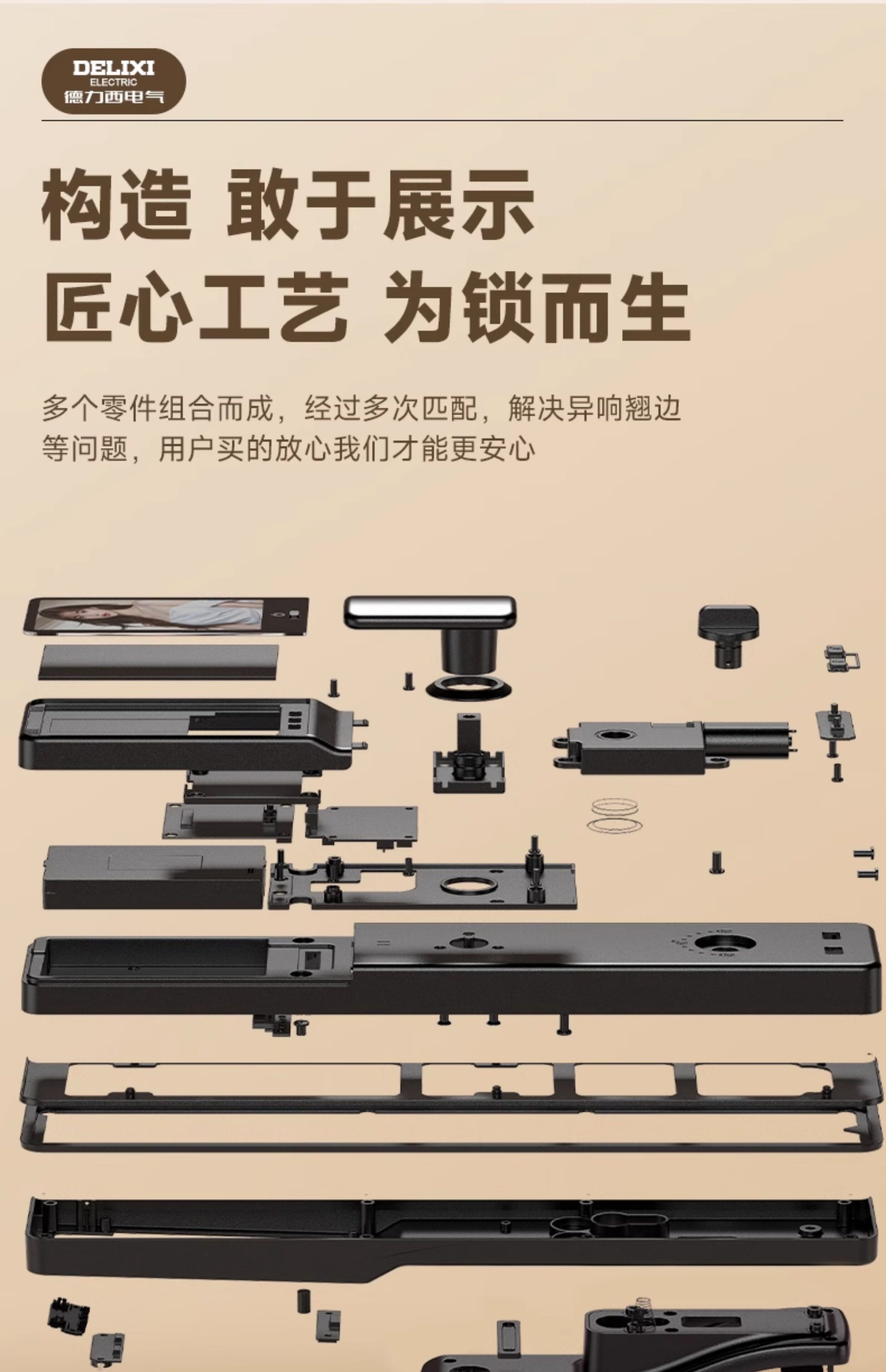 DELIXI
ELECTRIC
德力西电气

构造 敢于展示
匠心工艺 为锁而生

多个零件组合而成，经过多次匹配，解决异响翘边等问题，用户买的放心我们才能更安心