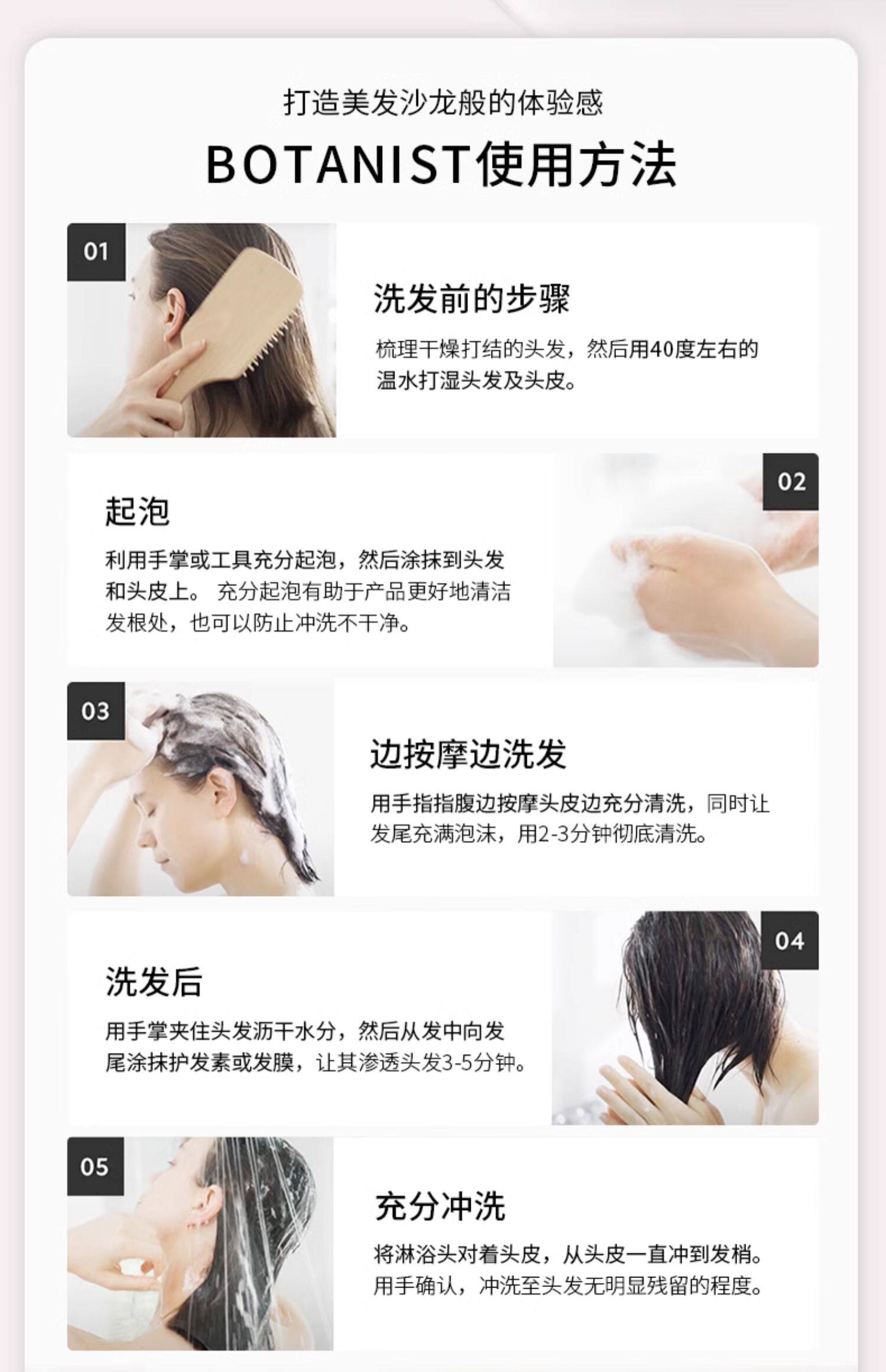 打造美发沙龙般的体验感

BOTANIST使用方法

01

洗发前的步骤

梳理干燥打结的头发，然后用40度左右的温水打湿头发及头皮。

02

起泡

利用手掌或工具充分起泡，然后涂抹到头发和头皮上。 充分起泡有助于产品更好地清洁发根处，也可以防止冲洗不干净。

03

边按摩边洗发

用手指指腹边按摩头皮边充分清洗，同时让发尾充满泡沫，用2-3分钟彻底清洗。

04

洗发后

用手掌夹住头发沥干水分，然后从发中向发尾涂抹护发素或发膜，让其渗透头发3-5分钟。

05

充分冲洗

将淋浴头对着头皮，从头皮一直冲到发梢。用手确认，冲洗至头发无明显残留的程度。