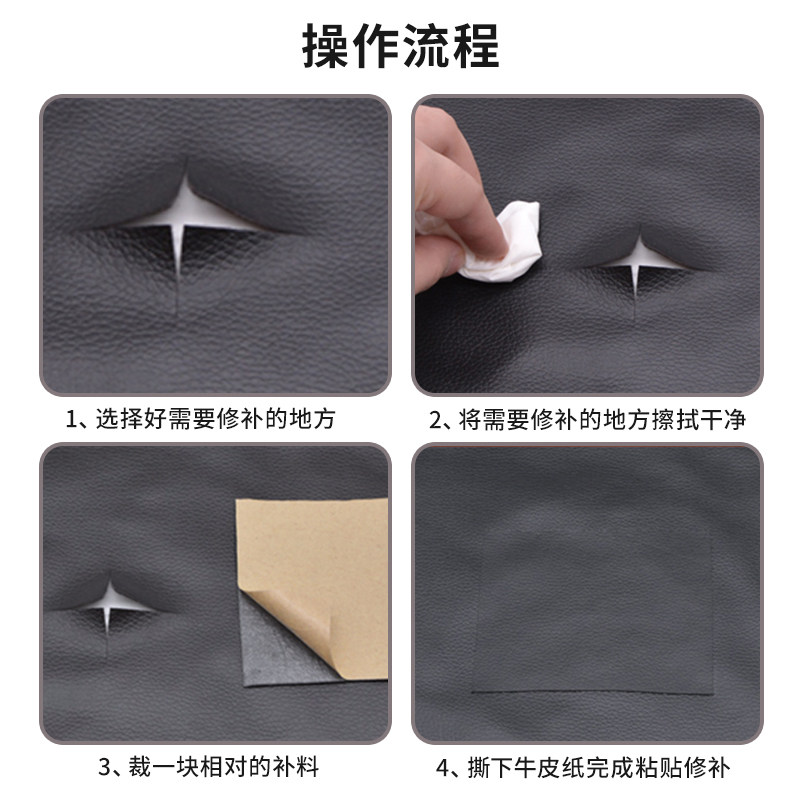 操作流程

1、选择好需要修补的地方

2、将需要修补的地方擦拭干净

3、裁一块相对的补料

4、撕下牛皮纸完成粘贴修补