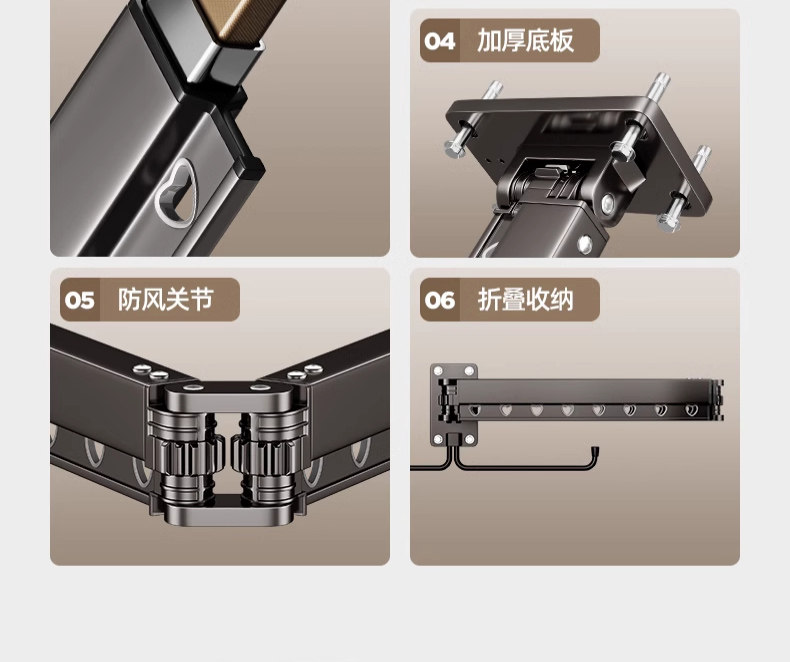 04 加厚底板

05 防风关节

06 折叠收纳