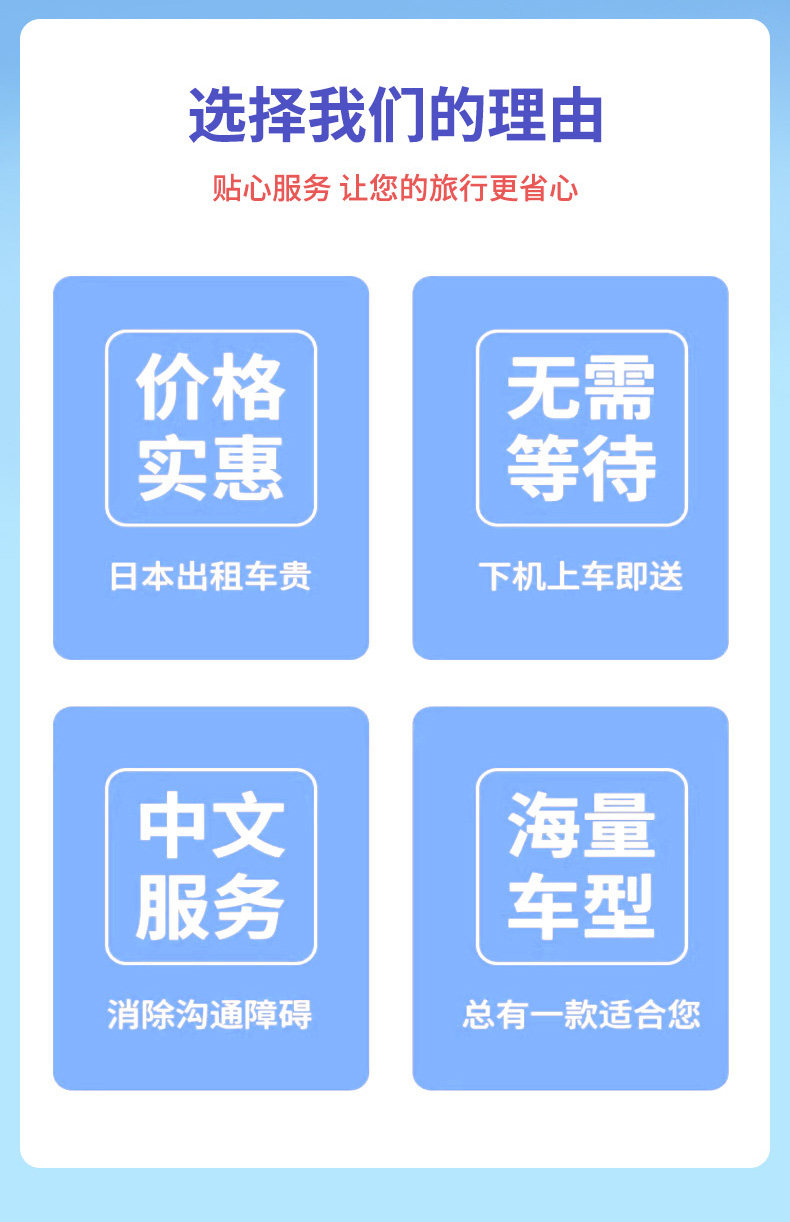 选择我们的理由

贴心服务 让您的旅行更省心

价格
实惠

日本出租车贵

无需
等待

下机上车即送

中文
服务

消除沟通障碍

海量
车型

总有一款适合您