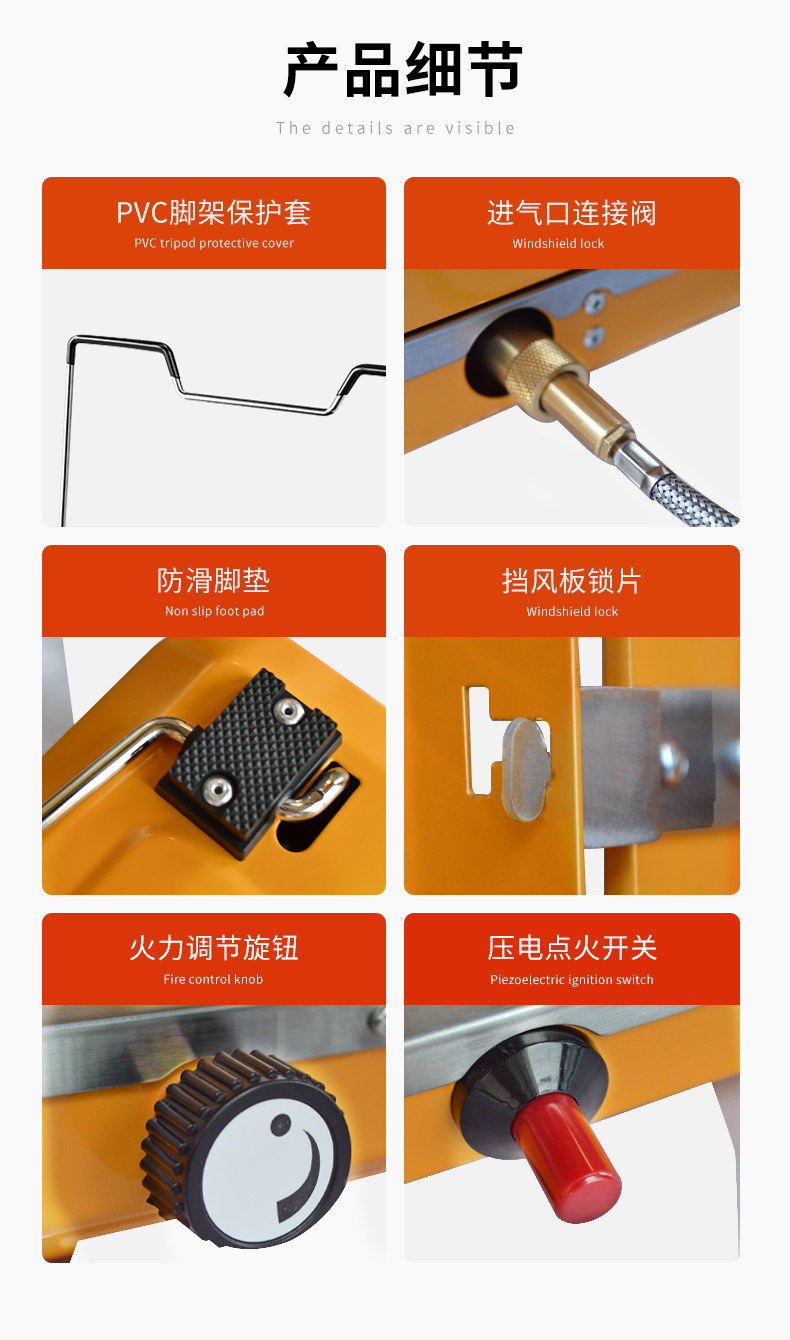 产品细节

The details are visible

PVC脚架保护套
PVC tripod protective cover

进气口连接阀
Windshield lock

防滑脚垫
Non slip foot pad

挡风板锁片
Windshield lock

火力调节旋钮
Fire control knob

压电点火开关
Piezoelectric ignition switch