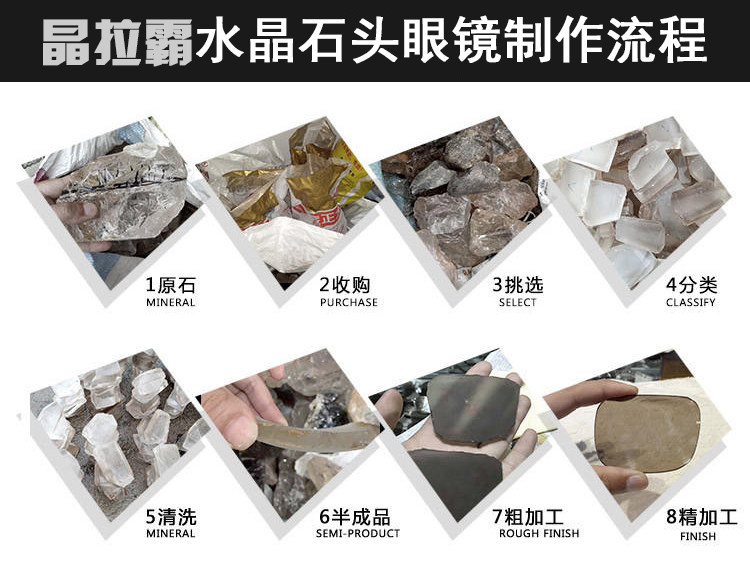 晶拉霸水晶石头眼镜制作流程

1原石
MINERAL

2收购
PURCHASE

3挑选
SELECT

4分类
CLASSIFY

5清洗
MINERAL

6半成品
SEMI-PRODUCT

7粗加工
ROUGH FINISH

8精加工
FINISH