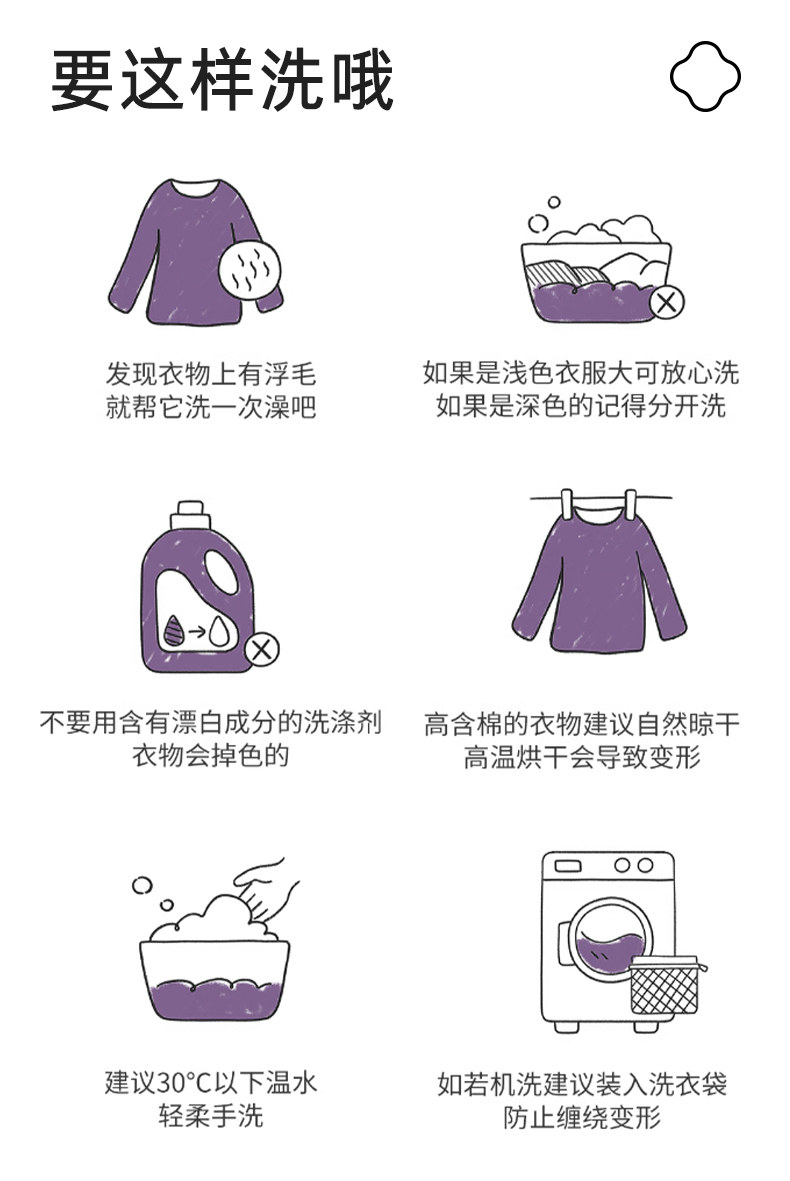 要这样洗哦

发现衣物上有浮毛
就帮它洗一次澡吧

如果是浅色衣服大可放心洗
如果是深色的记得分开洗

不要用含有漂白成分的洗涤剂
衣物会掉色的

高含棉的衣物建议自然晾干
高温烘干会导致变形

建议30°C以下温水
轻柔手洗

如若机洗建议装入洗衣袋
防止缠绕变形