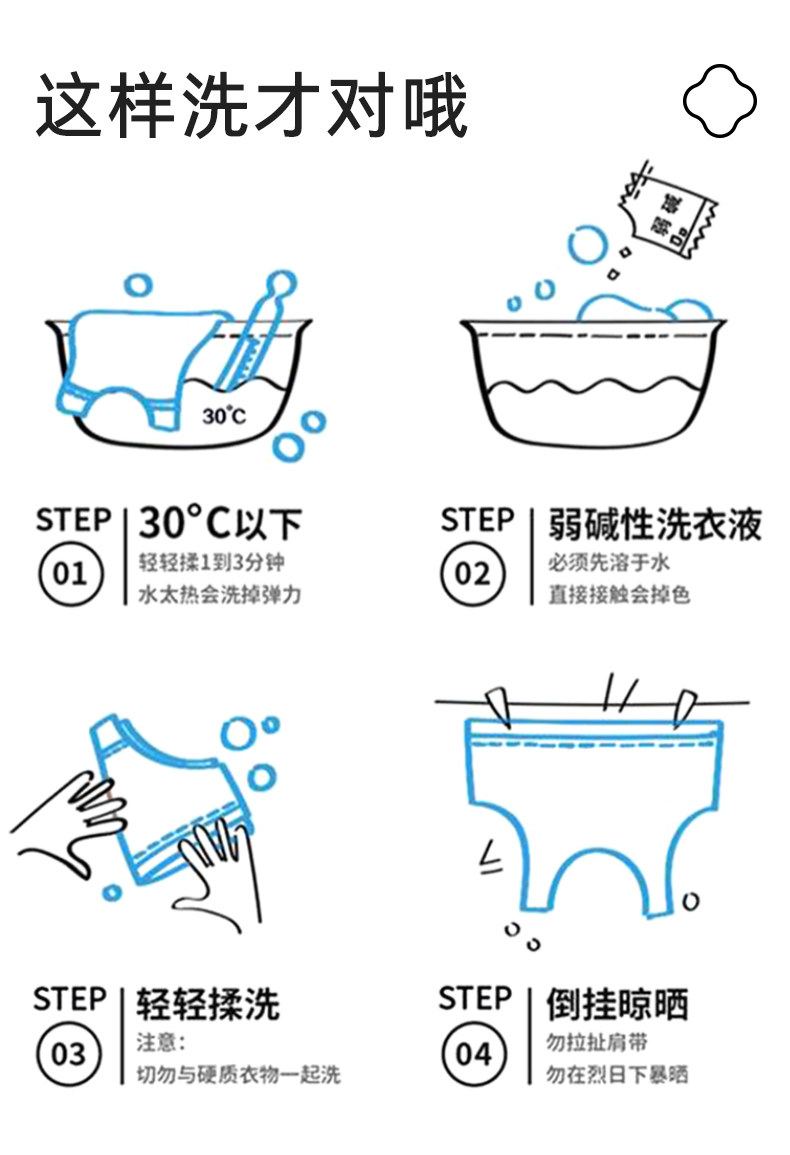 这样洗才对哦

弱碱

30°C

STEP 01
30°C以下
轻轻揉1到3分钟
水太热会洗掉弹力

STEP 02
弱碱性洗衣液
必须先溶于水
直接接触会掉色

STEP 03
轻轻揉洗
注意：
切勿与硬质衣物一起洗

STEP 04
倒挂晾晒
勿拉扯肩带
勿在烈日下暴晒