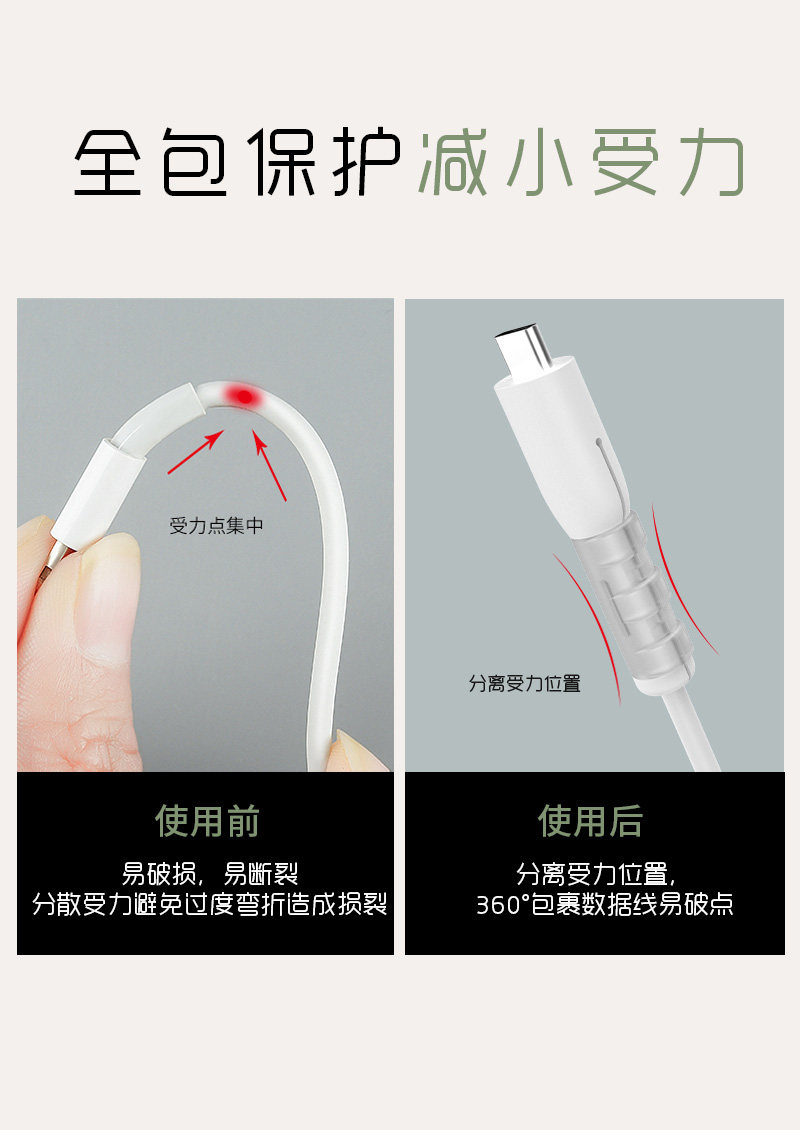 全包保护减小受力

受力点集中

使用前

易破损，易断裂
分散受力避免过度弯折造成损裂

分离受力位置

使用后

分离受力位置，
360°包裹数据线易破点