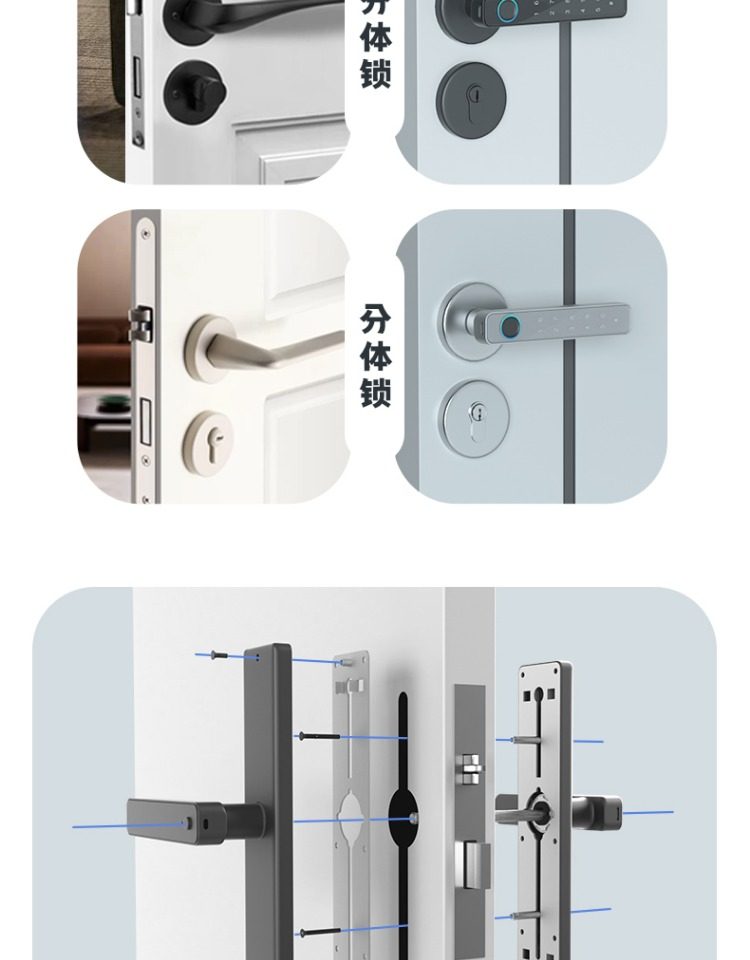 分体锁

分体锁