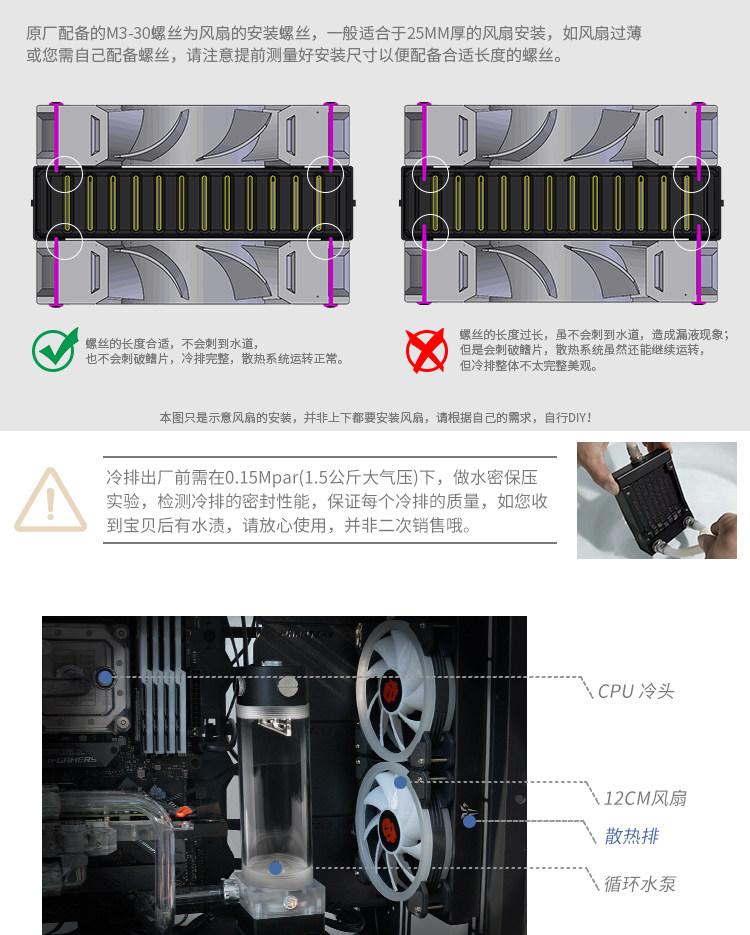 原厂配备的M3-30螺丝为风扇的安装螺丝，一般适合于25MM厚的风扇安装，如风扇过薄或您需自己配备螺丝，请注意提前测量好安装尺寸以便配备合适长度的螺丝。

螺丝的长度合适，不会刺到水道，也不会刺破鳍片，冷排完整，散热系统运转正常。

螺丝的长度过长，虽不会刺到水道，造成漏液现象；但是会刺破鳍片，散热系统虽然还能继续运转，但冷排整体不太完整美观。

本图只是示意风扇的安装，并非上下都要安装风扇，请根据自己的需求，自行DIY！

冷排出厂前需在0.15Mpar(1.5公斤大气压)下，做水密保压实验，检测冷排的密封性能，保证每个冷排的质量，如您收到宝贝后有水渍，请放心使用，并非二次销售哦。

CPU 冷头

12CM风扇

散热排

循环水泵