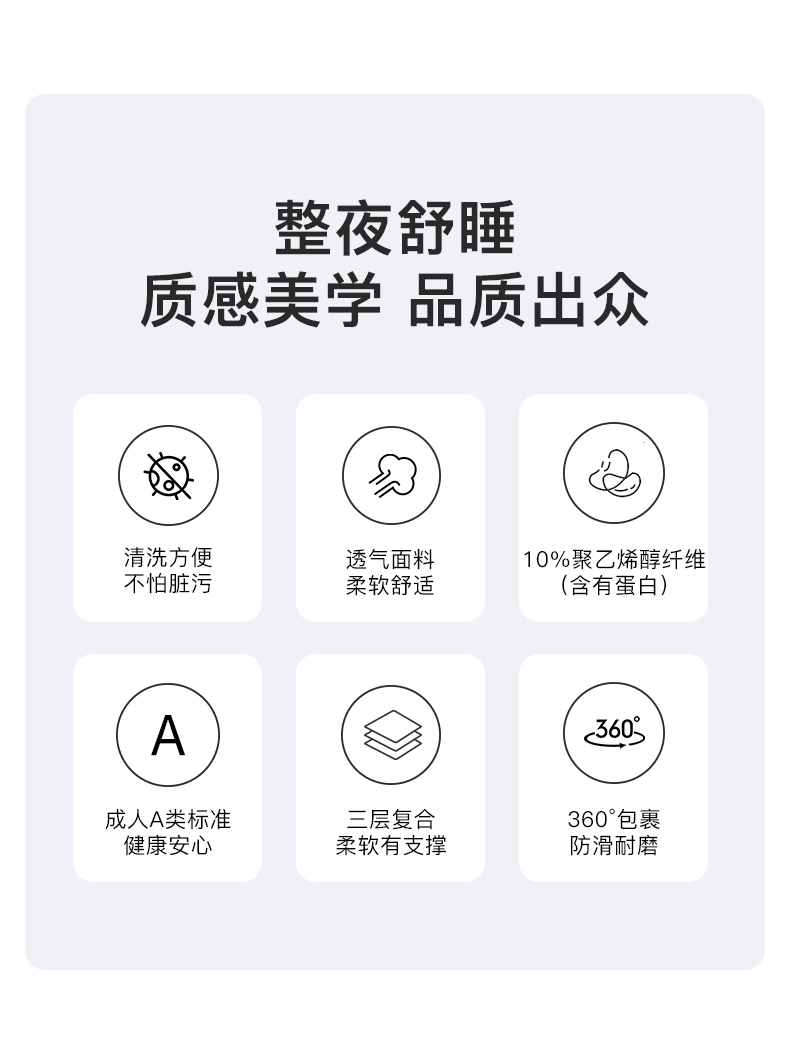 整夜舒睡
质感美学 品质出众

清洗方便
不怕脏污

透气面料
柔软舒适

10%聚乙烯醇纤维
(含有蛋白)

A

成人A类标准
健康安心

三层复合
柔软有支撑

360°

360°包裹
防滑耐磨