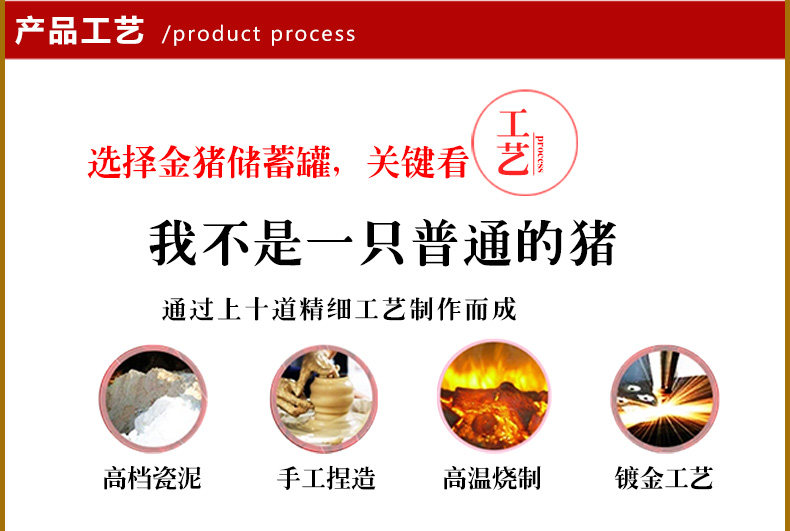 产品工艺 /product process

选择金猪储蓄罐，关键看 工艺 process

我不是一只普通的猪

通过上十道精细工艺制作而成

高档瓷泥

手工捏造

高温烧制

镀金工艺