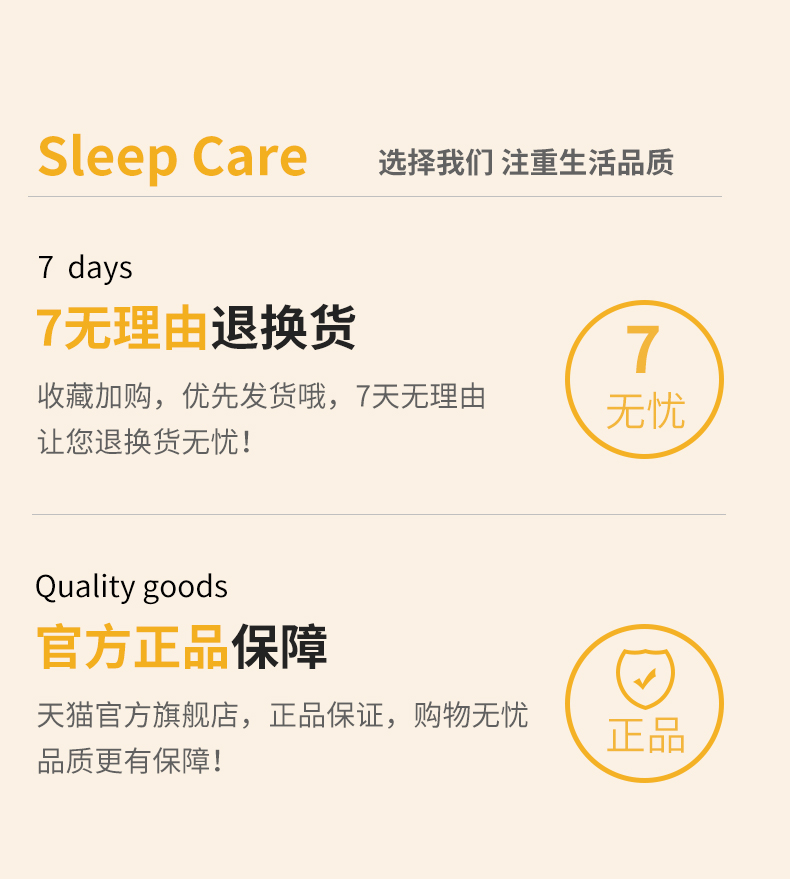 Sleep Care 选择我们 注重生活品质

7 days

7无理由退换货

收藏加购，优先发货哦，7天无理由让您退换货无忧！

7
无忧

Quality goods

官方正品保障

天猫官方旗舰店，正品保证，购物无忧品质更有保障！

正品