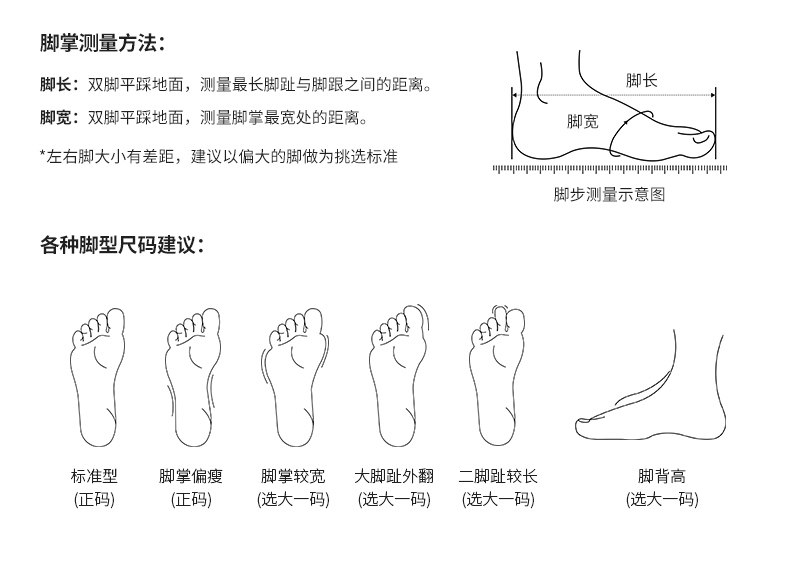 脚掌测量方法：

脚长：双脚平踩地面，测量最长脚趾与脚跟之间的距离。

脚宽：双脚平踩地面，测量脚掌最宽处的距离。

*左右脚大小有差距，建议以偏大的脚做为挑选标准

脚长

脚宽

脚步测量示意图

各种脚型尺码建议：

标准型
(正码)

脚掌偏瘦
(正码)

脚掌较宽
(选大一码)

大脚趾外翻
(选大一码)

二脚趾较长
(选大一码)

脚背高
(选大一码)