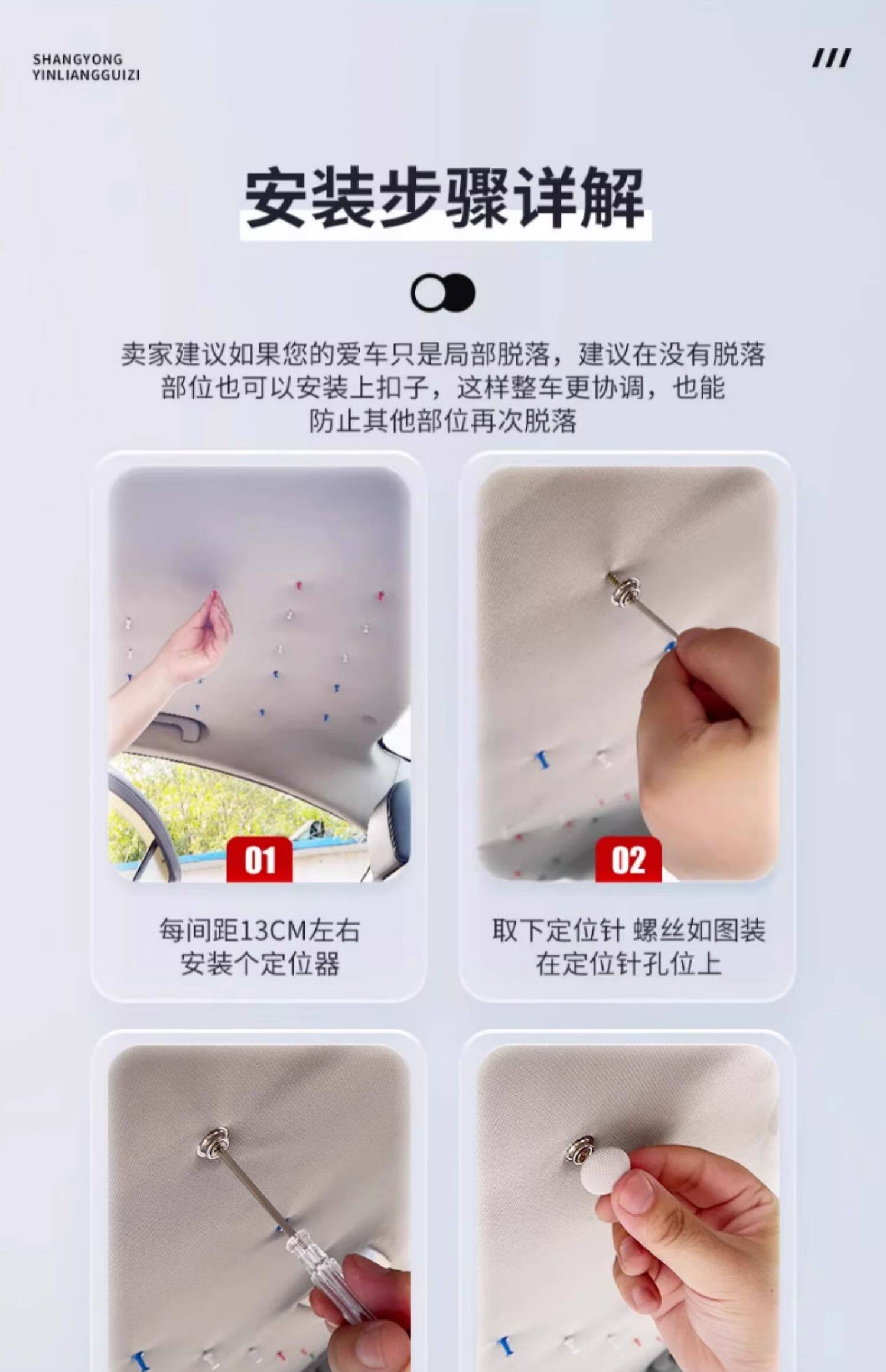 SHANGYONG
YINLIANGGUIZI

///

安装步骤详解

卖家建议如果您的爱车只是局部脱落，建议在没有脱落部位也可以安装上扣子，这样整车更协调，也能防止其他部位再次脱落

01

每间距13CM左右
安装个定位器

02

取下定位针 螺丝如图装
在定位针孔位上