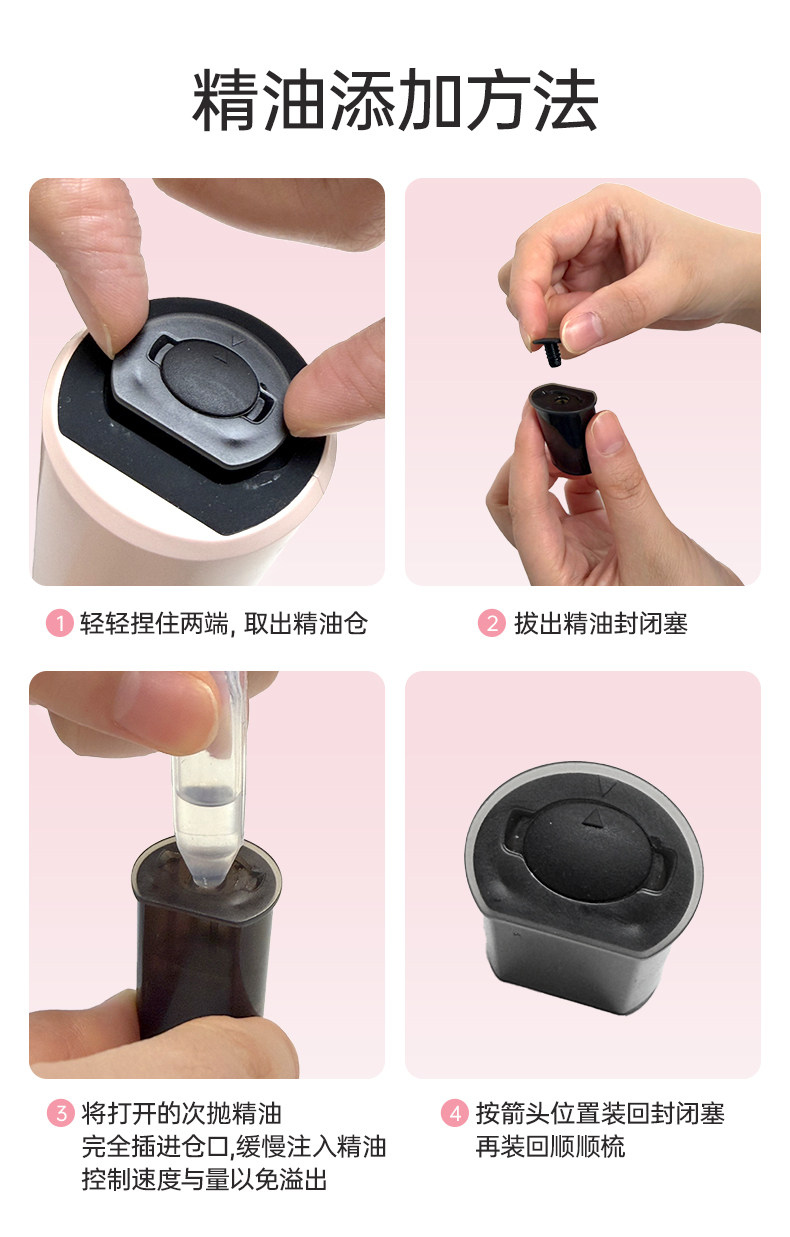 精油添加方法

1 轻轻捏住两端, 取出精油仓

2 拔出精油封闭塞

3 将打开的次抛精油
完全插进仓口,缓慢注入精油
控制速度与量以免溢出

4 按箭头位置装回封闭塞
再装回顺顺梳