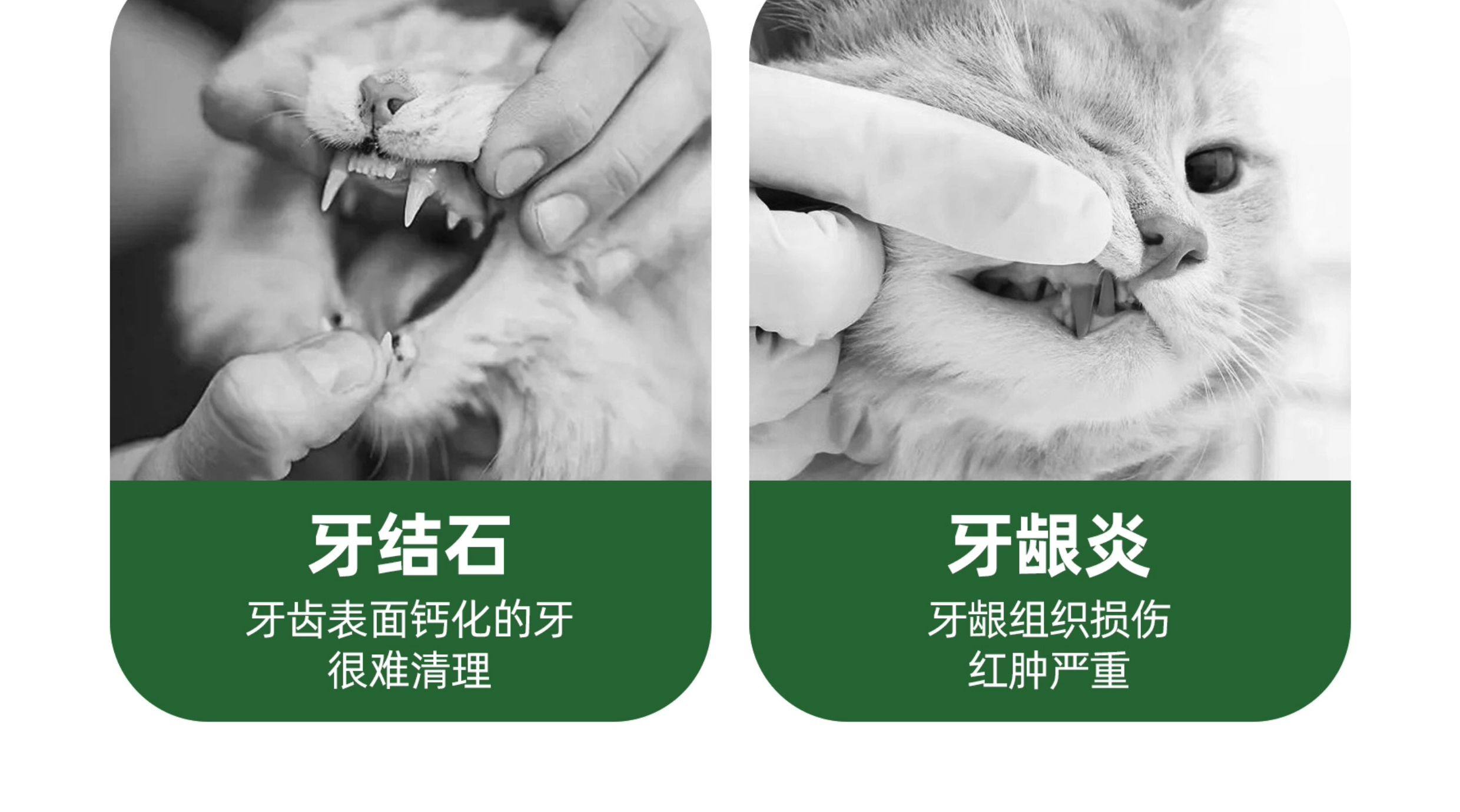 牙结石
牙齿表面钙化的牙
很难清理

牙龈炎
牙龈组织损伤
红肿严重