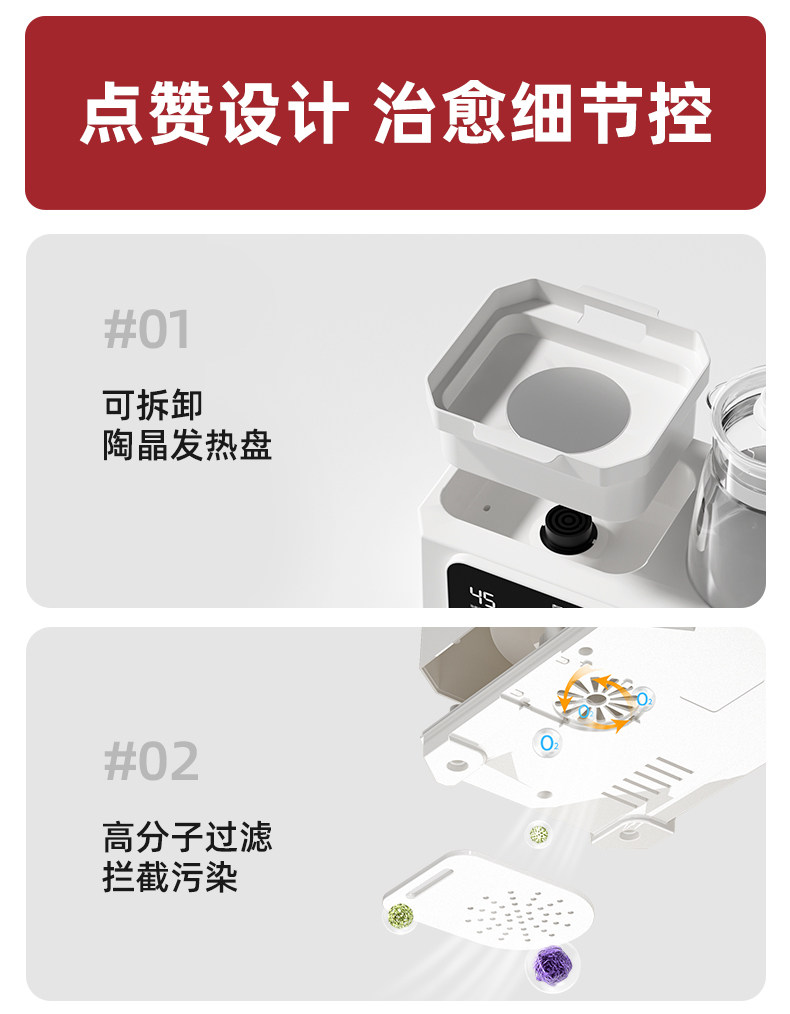 点赞设计 治愈细节控

#01

可拆卸
陶晶发热盘

45

#02

高分子过滤
拦截污染

$O_2$

$O_2$

$O_2$