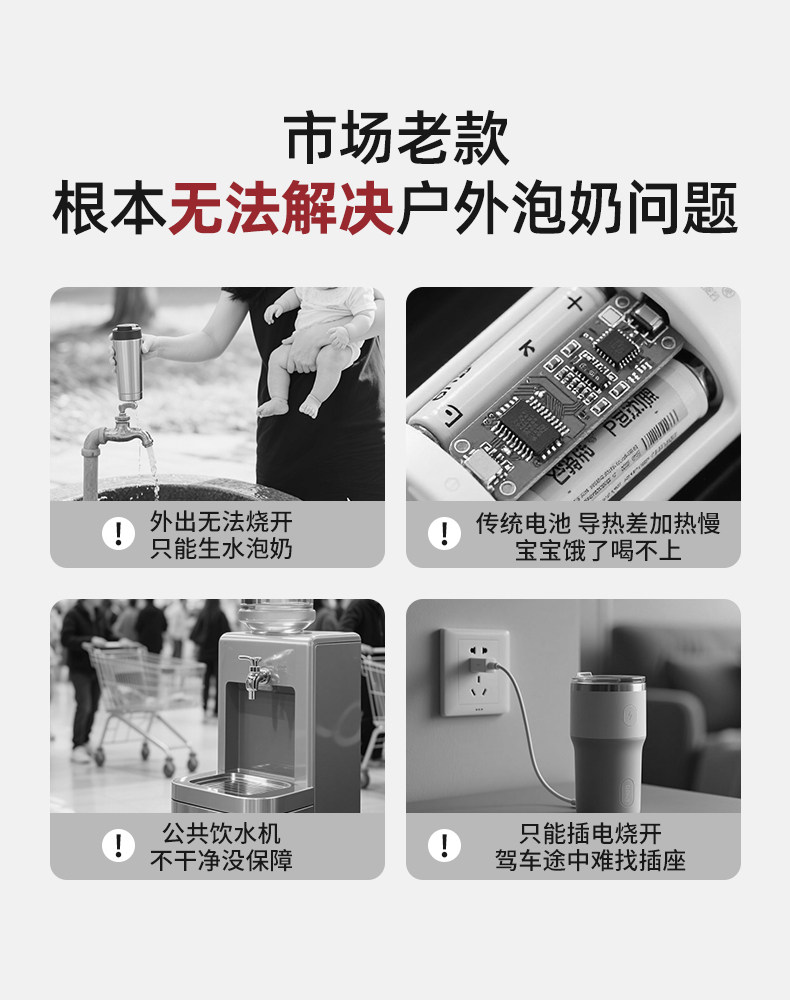 市场老款
根本无法解决户外泡奶问题

!
外出无法烧开
只能生水泡奶

!
传统电池 导热差加热慢
宝宝饿了喝不上

!
公共饮水机
不干净没保障

!
只能插电烧开
驾车途中难找插座