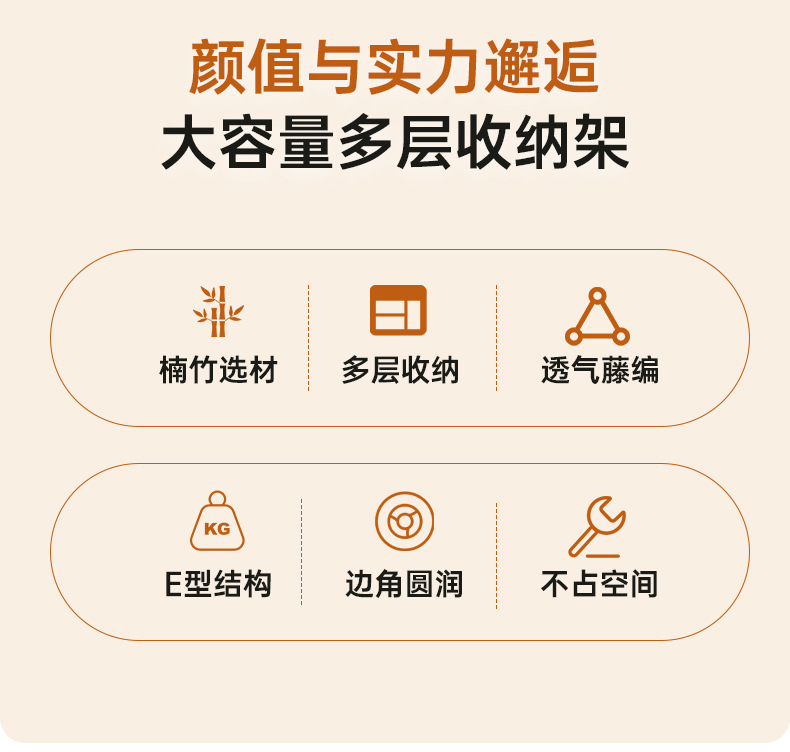 颜值与实力邂逅
大容量多层收纳架

楠竹选材

多层收纳

透气藤编

KG

E型结构

边角圆润

不占空间