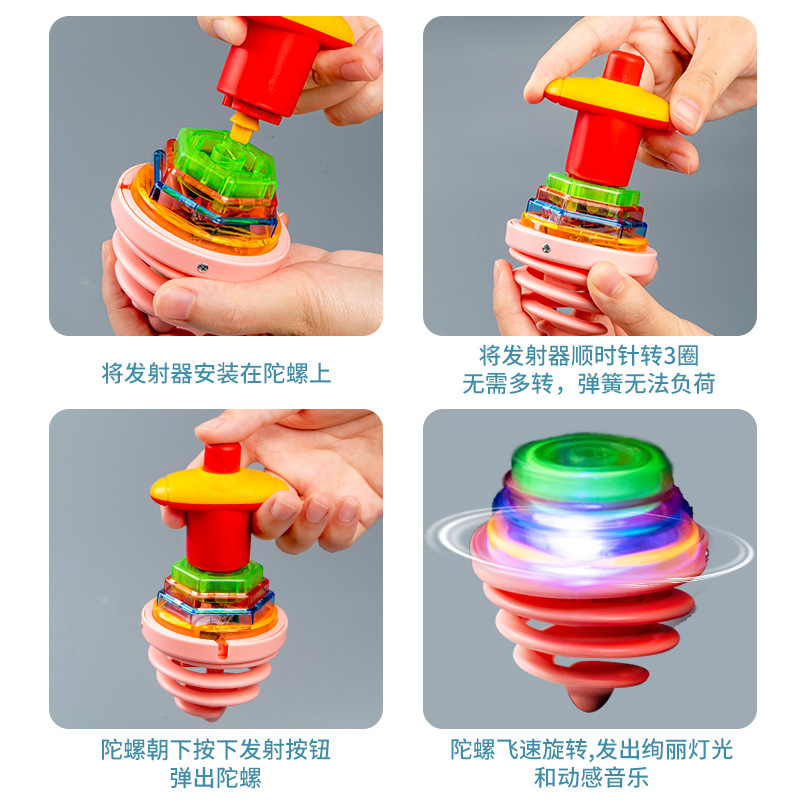 将发射器安装在陀螺上

将发射器顺时针转3圈
无需多转，弹簧无法负荷

陀螺朝下按下发射按钮
弹出陀螺

陀螺飞速旋转,发出绚丽灯光
和动感音乐