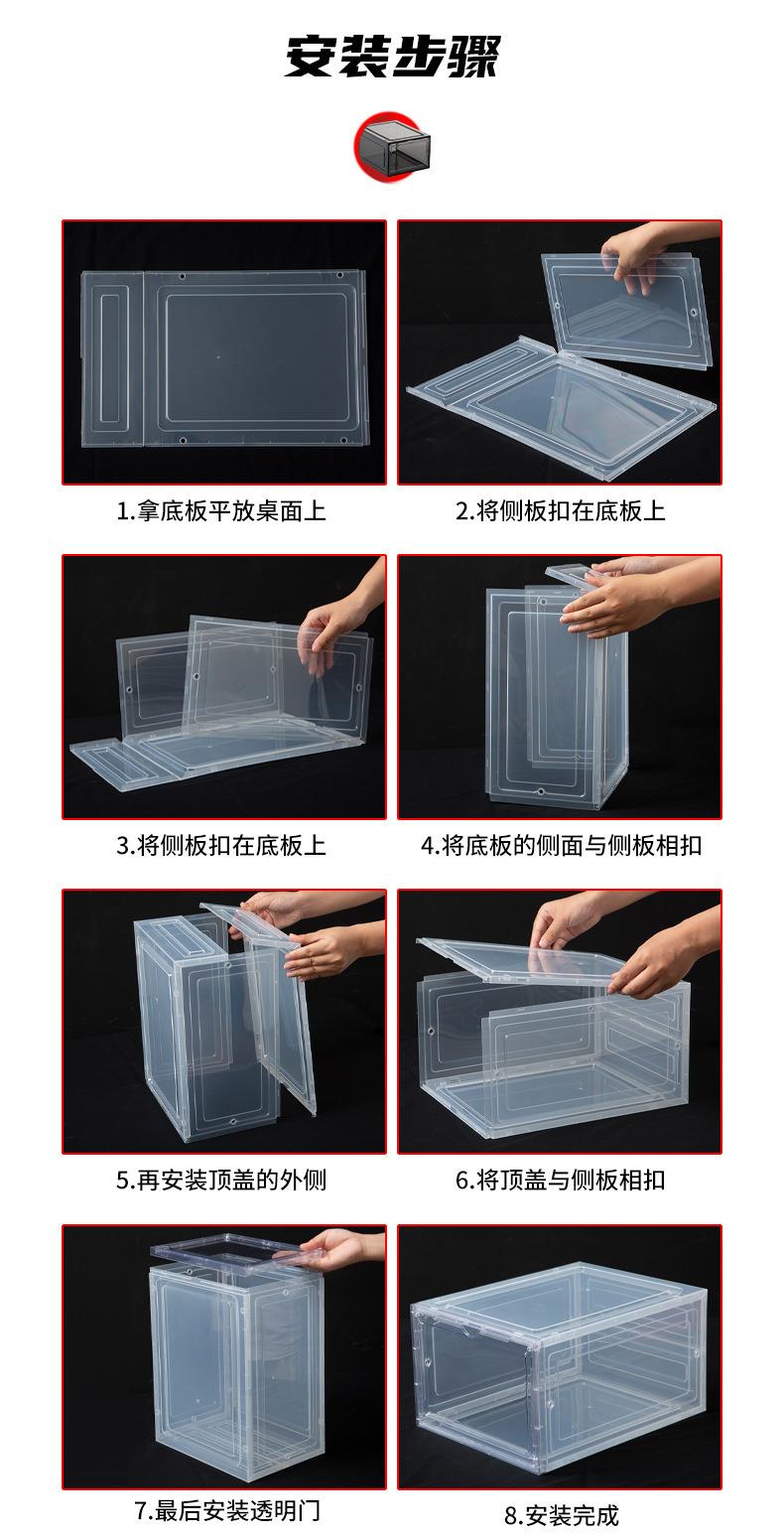 安装步骤

1.拿底板平放桌面上

2.将侧板扣在底板上

3.将侧板扣在底板上

4.将底板的侧面与侧板相扣

5.再安装顶盖的外侧

6.将顶盖与侧板相扣

7.最后安装透明门

8.安装完成