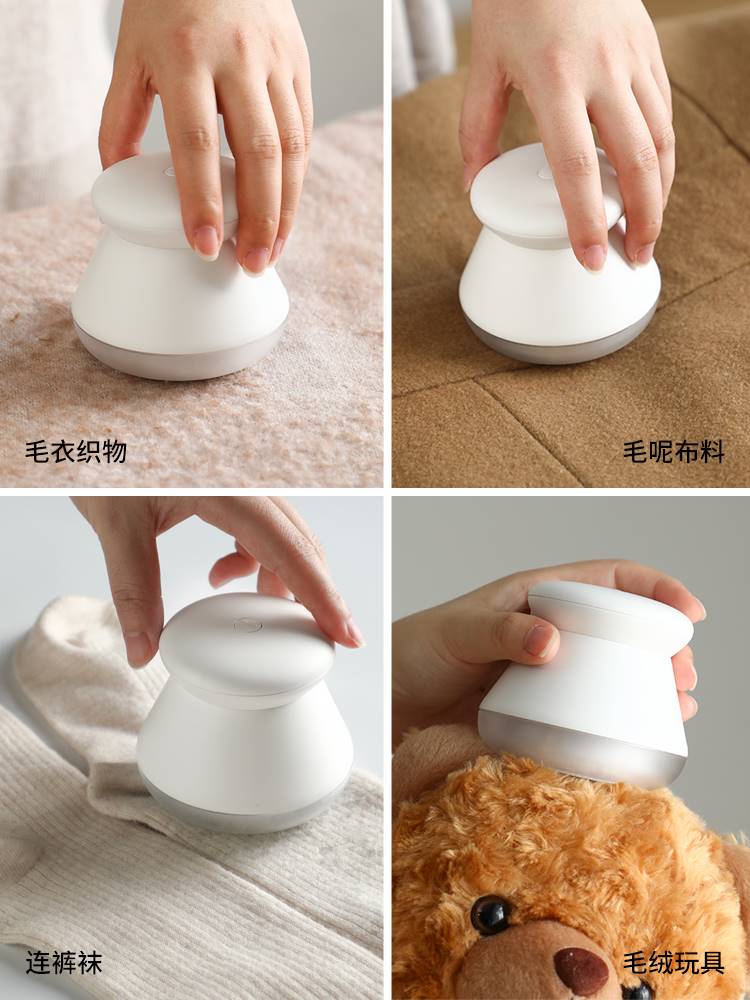 毛衣织物

毛呢布料

连裤袜

毛绒玩具