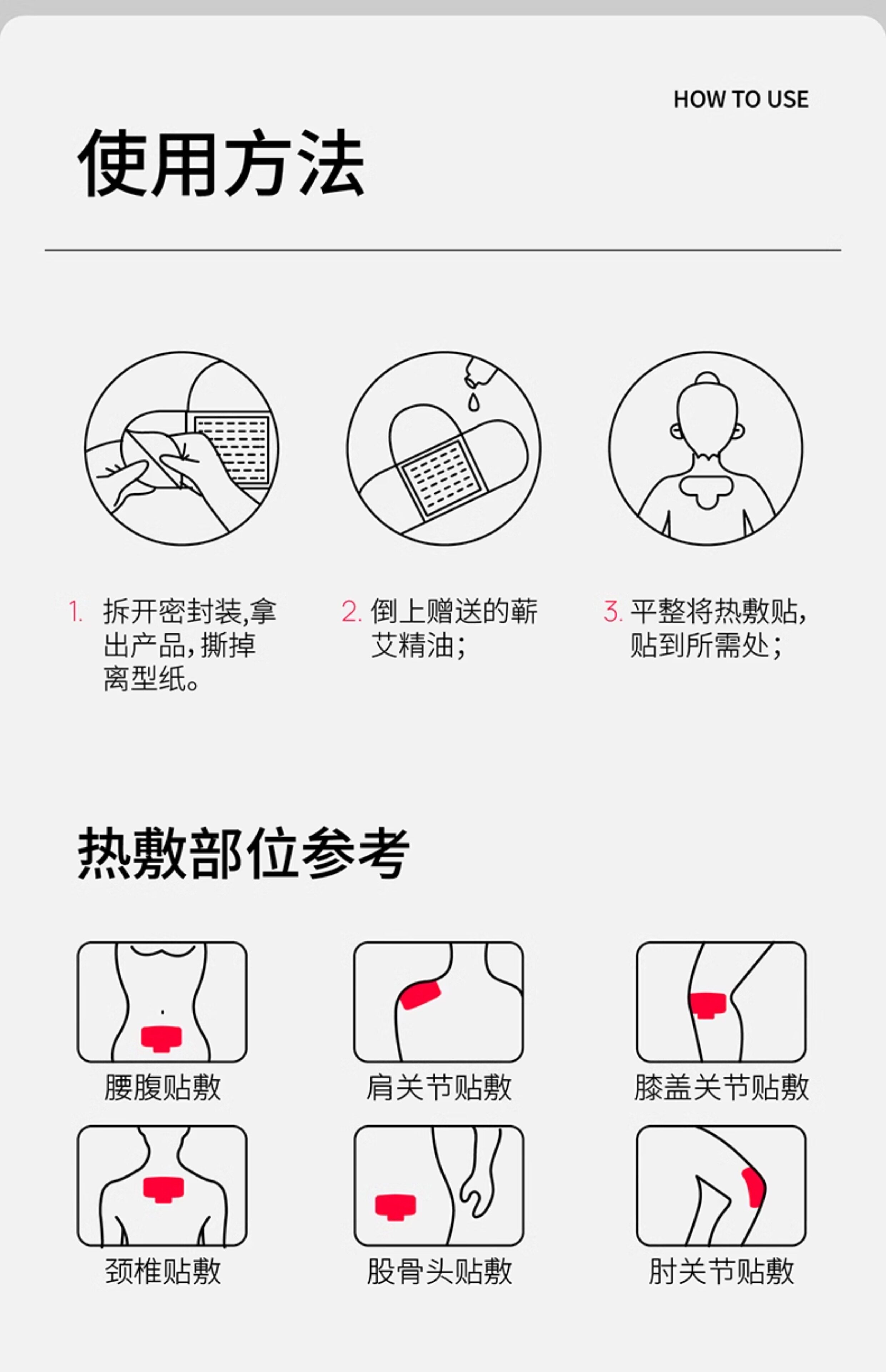 HOW TO USE

使用方法

1. 拆开密封装,拿出产品,撕掉离型纸。

2. 倒上赠送的蕲艾精油;

3. 平整将热敷贴,贴到所需处;

热敷部位参考

腰腹贴敷

肩关节贴敷

膝盖关节贴敷

颈椎贴敷

股骨头贴敷

肘关节贴敷