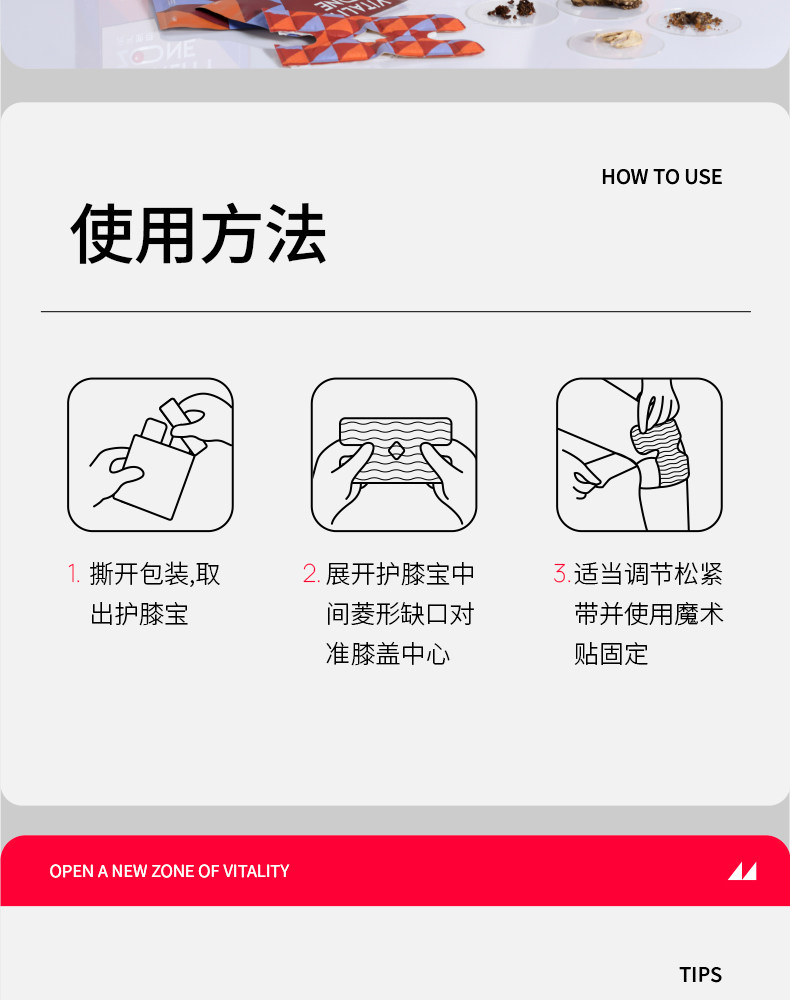 HOW TO USE

使用方法

1. 撕开包装,取出护膝宝

2. 展开护膝宝中间菱形缺口对准膝盖中心

3. 适当调节松紧带并使用魔术贴固定

OPEN A NEW ZONE OF VITALITY

TIPS