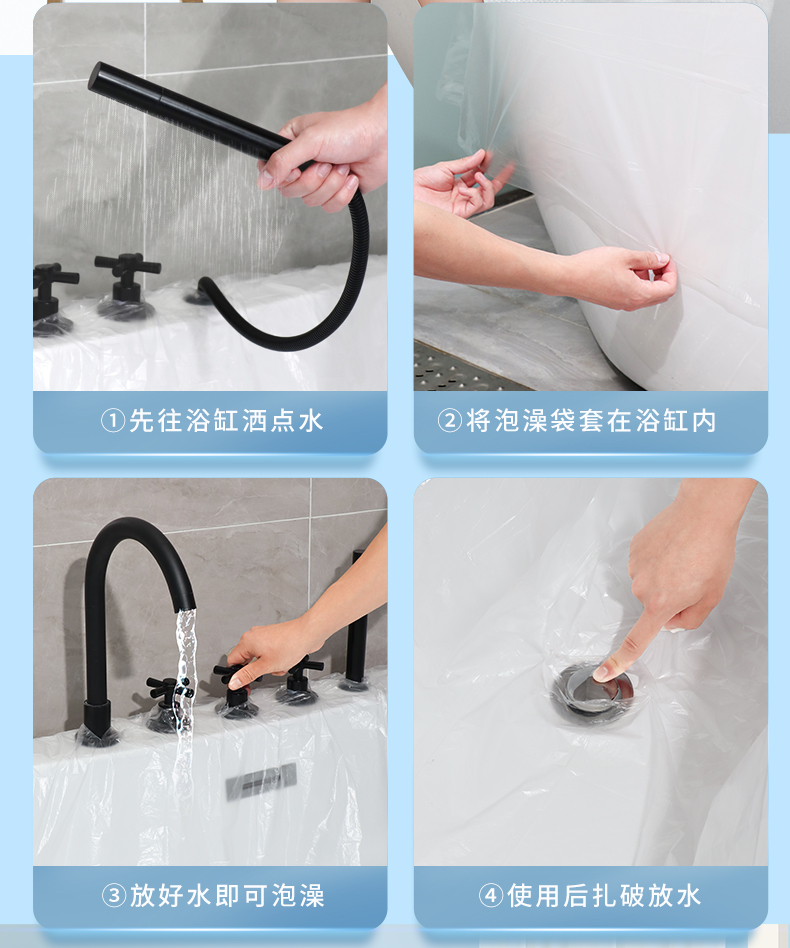 ①先往浴缸洒点水

②将泡澡袋套在浴缸内

③放好水即可泡澡

④使用后扎破放水