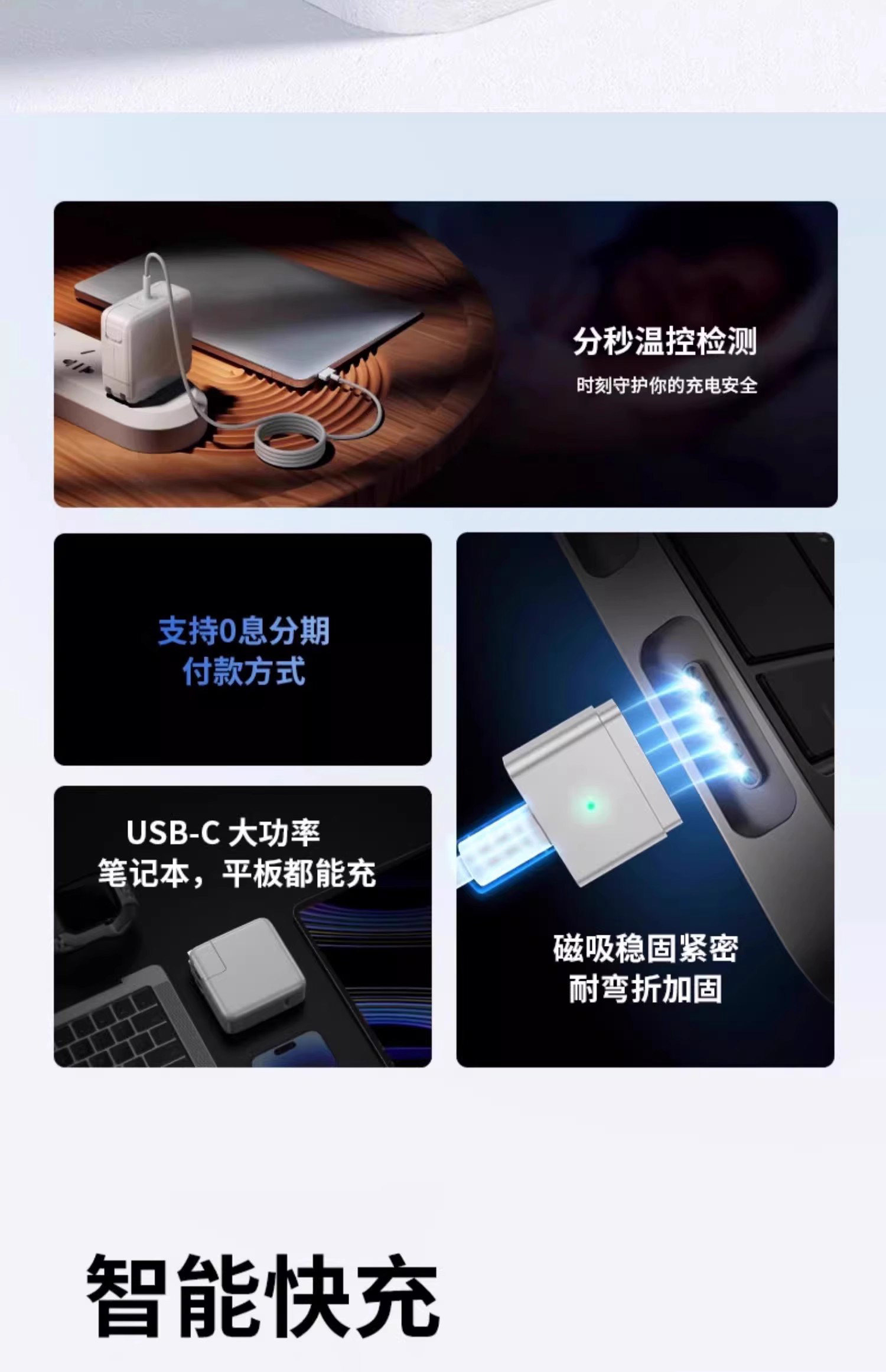 分秒温控检测
时刻守护你的充电安全

支持0息分期
付款方式

USB-C 大功率
笔记本，平板都能充

磁吸稳固紧密
耐弯折加固

智能快充