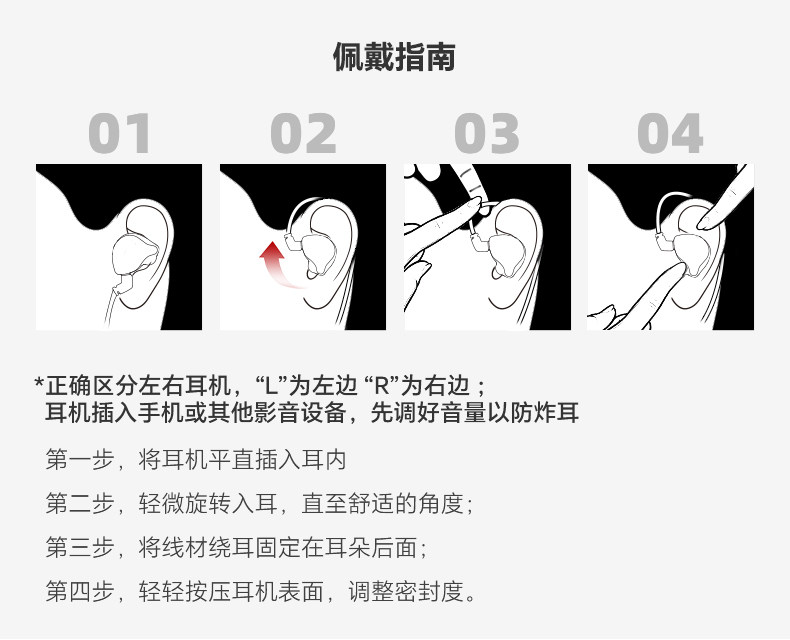 佩戴指南

01

02

03

04

*正确区分左右耳机，“L”为左边 “R”为右边；
耳机插入手机或其他影音设备，先调好音量以防炸耳

第一步，将耳机平直插入耳内

第二步，轻微旋转入耳，直至舒适的角度；

第三步，将线材绕耳固定在耳朵后面；

第四步，轻轻按压耳机表面，调整密封度。