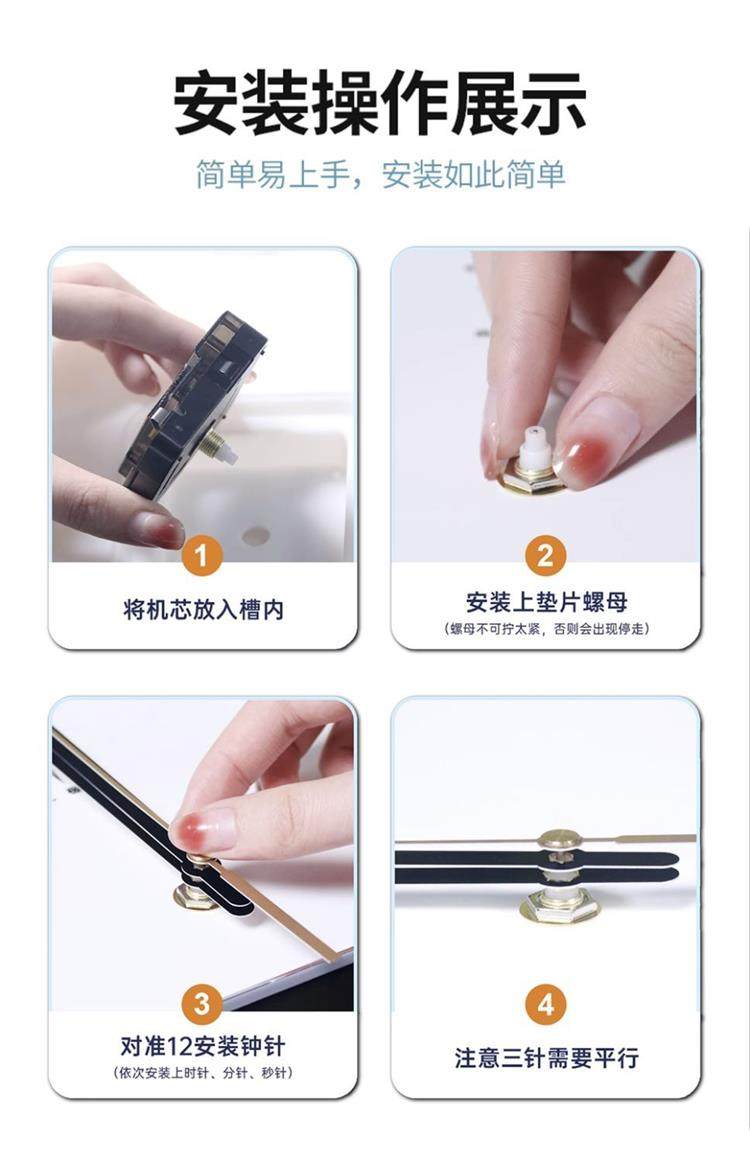 安装操作展示

简单易上手，安装如此简单

1

将机芯放入槽内

2

安装上垫片螺母

（螺母不可拧太紧，否则会出现停走）

3

对准12安装钟针

（依次安装上时针、分针、秒针）

4

注意三针需要平行