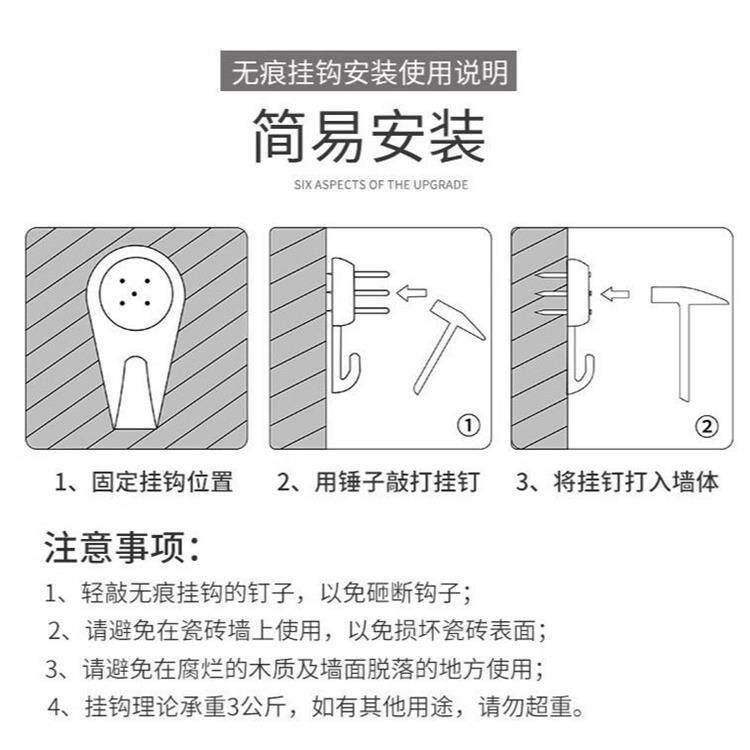 无痕挂钩安装使用说明

简易安装

SIX ASPECTS OF THE UPGRADE

①

②

1、固定挂钩位置

2、用锤子敲打挂钉

3、将挂钉打入墙体

注意事项：

1、轻敲无痕挂钩的钉子，以免砸断钩子；

2、请避免在瓷砖墙上使用，以免损坏瓷砖表面；

3、请避免在腐烂的木质及墙面脱落的地方使用；

4、挂钩理论承重3公斤，如有其他用途，请勿超重。