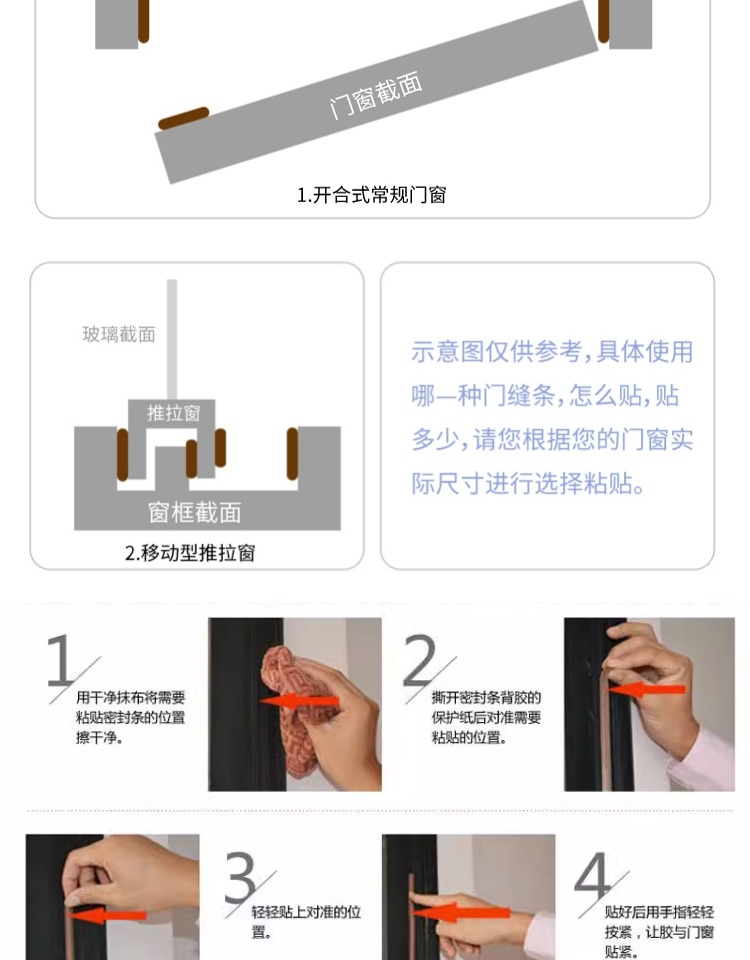 门窗截面

1.开合式常规门窗

玻璃截面

推拉窗

窗框截面

2.移动型推拉窗

示意图仅供参考,具体使用哪一种门缝条,怎么贴,贴多少,请您根据您的门窗实际尺寸进行选择粘贴。

1

用干净抹布将需要粘贴密封条的位置擦干净。

2

撕开密封条背胶的保护纸后对准需要粘贴的位置。

3

轻轻贴上对准的位置。

4

贴好后用手指轻轻按紧,让胶与门窗贴紧。