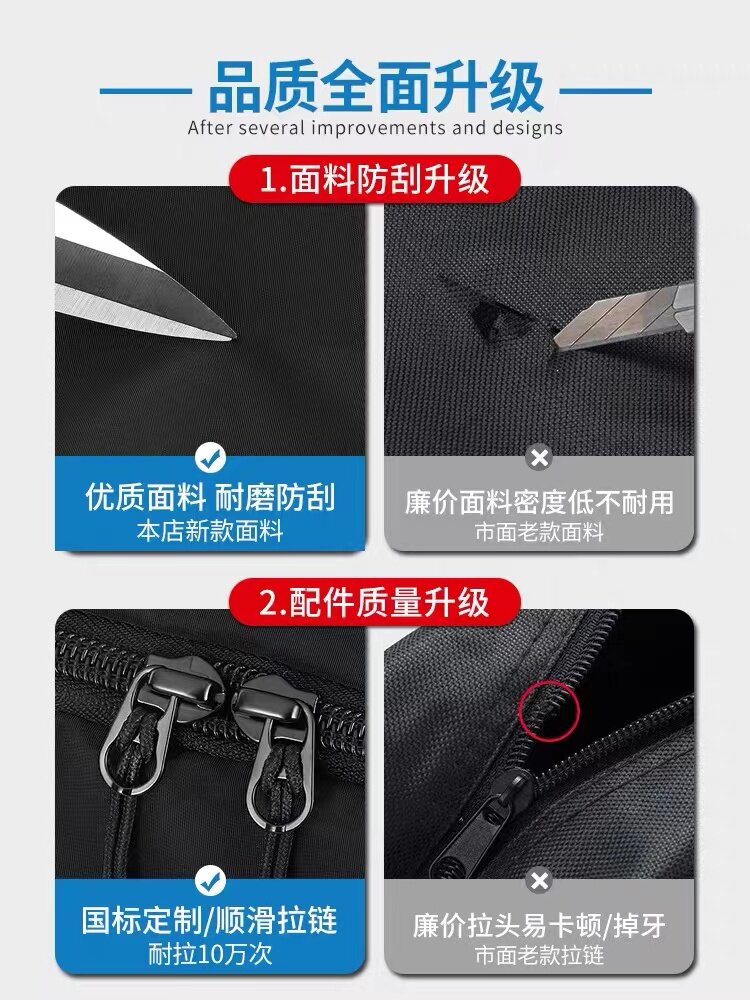 品质全面升级
After several improvements and designs

1.面料防刮升级

优质面料 耐磨防刮
本店新款面料

廉价面料密度低不耐用
市面老款面料

2.配件质量升级

国标定制/顺滑拉链
耐拉10万次

廉价拉头易卡顿/掉牙
市面老款拉链