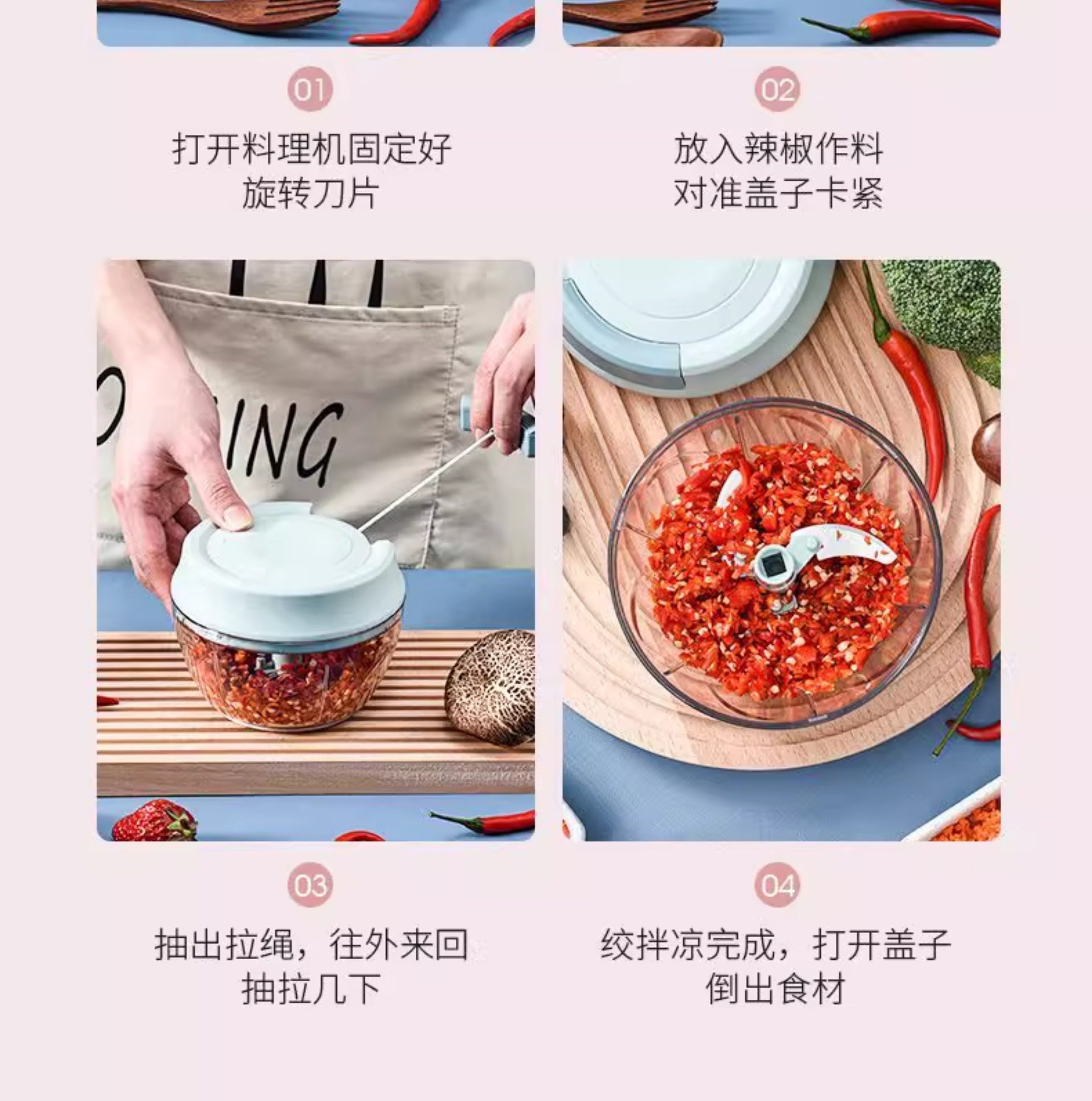 01

打开料理机固定好
旋转刀片

02

放入辣椒作料
对准盖子卡紧

ING

03

抽出拉绳，往外来回
抽拉几下

04

绞拌凉完成，打开盖子
倒出食材