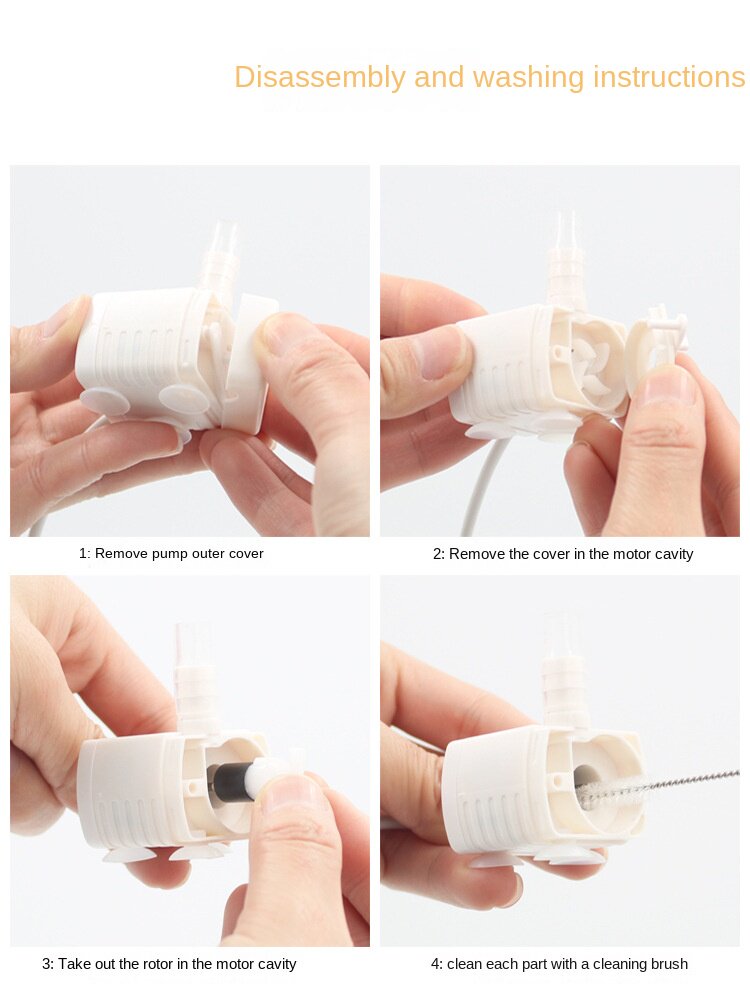 Disassembly and washing instructions

1: Remove pump outer cover

2: Remove the cover in the motor cavity

3: Take out the rotor in the motor cavity

4: clean each part with a cleaning brush