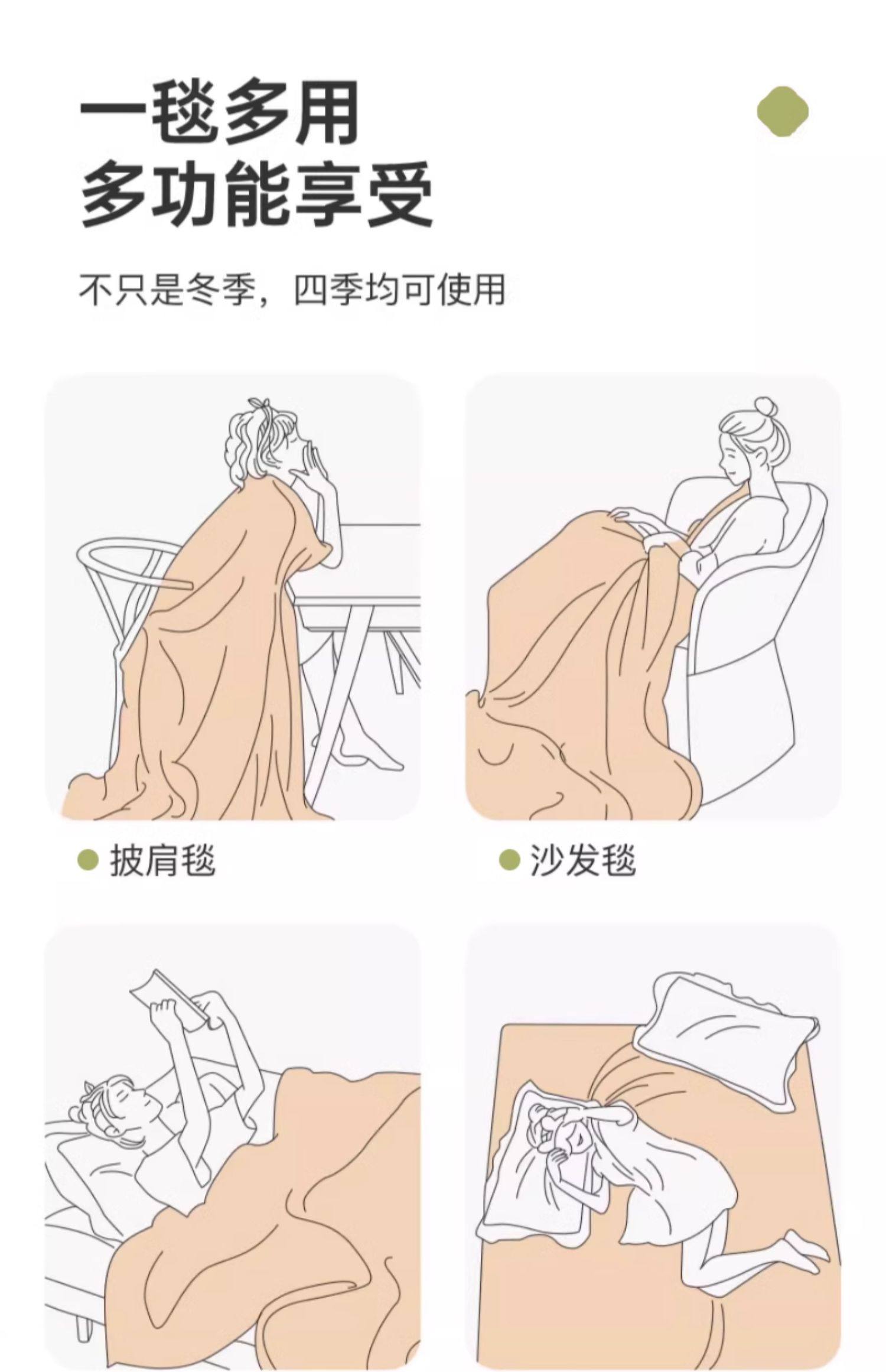 一毯多用
多功能享受

不只是冬季，四季均可使用

披肩毯

沙发毯