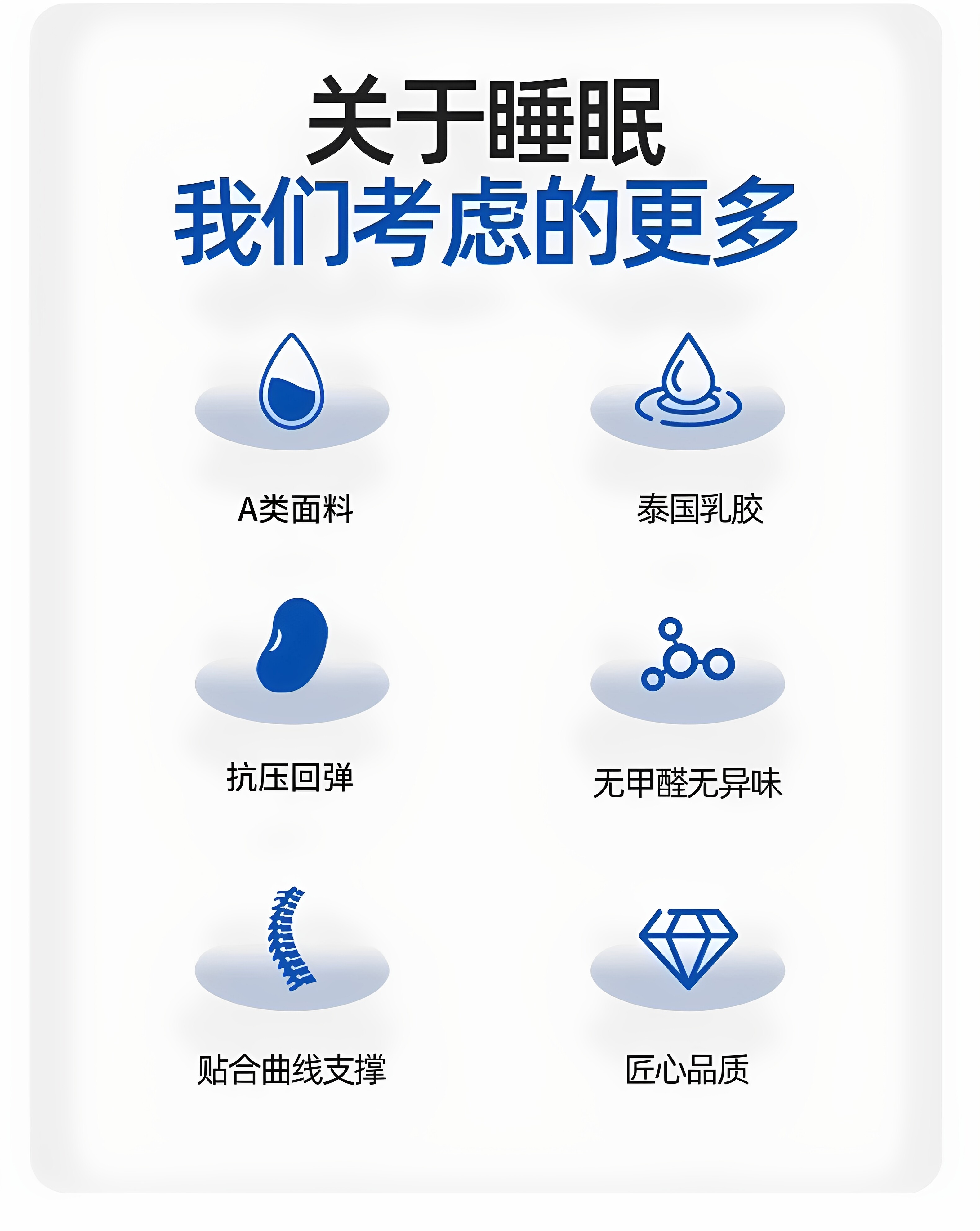 关于睡眠
我们考虑的更多

A类面料

泰国乳胶

抗压回弹

无甲醛无异味

贴合曲线支撑

匠心品质