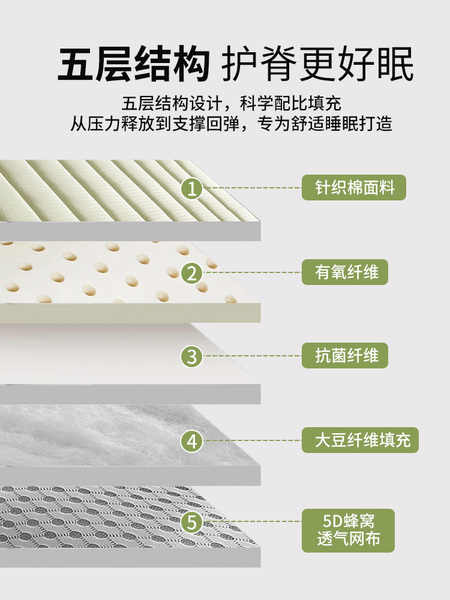 五层结构 护脊更好眠

五层结构设计，科学配比填充
从压力释放到支撑回弹，专为舒适睡眠打造

1 针织棉面料

2 有氧纤维

3 抗菌纤维

4 大豆纤维填充

5 5D蜂窝透气网布