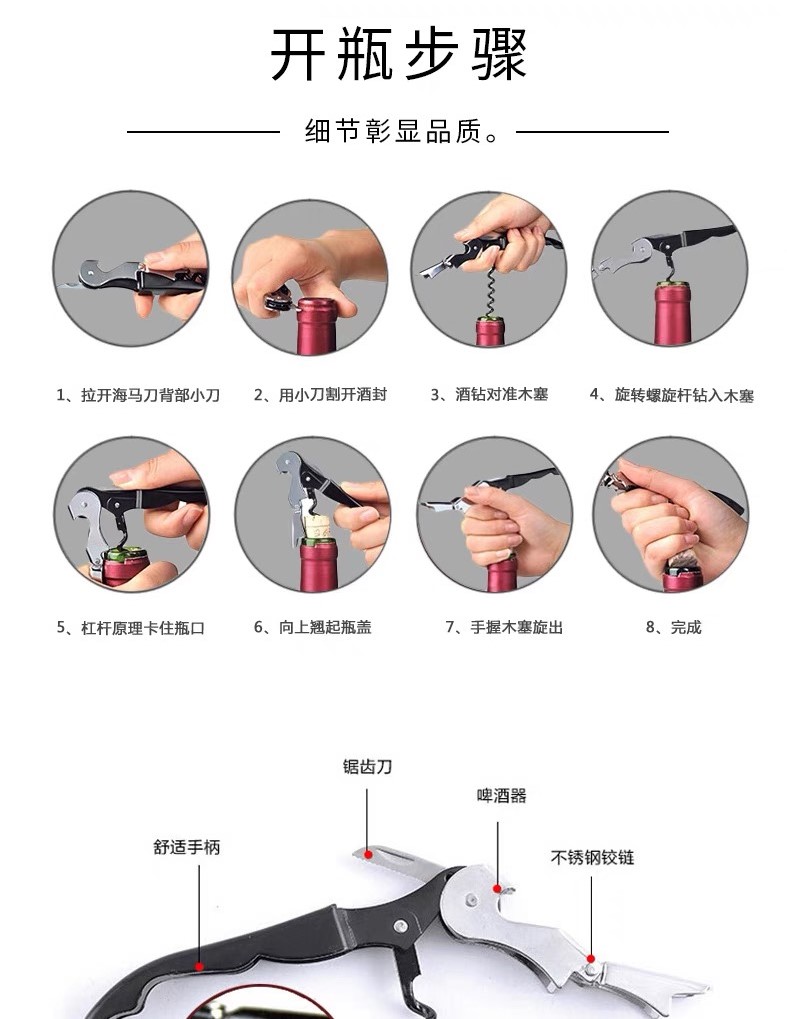 开瓶步骤

细节彰显品质。

1、拉开海马刀背部小刀

2、用小刀割开酒封

3、酒钻对准木塞

4、旋转螺旋杆钻入木塞

5、杠杆原理卡住瓶口

6、向上翘起瓶盖

7、手握木塞旋出

8、完成

锯齿刀

啤酒器

舒适手柄

不锈钢铰链