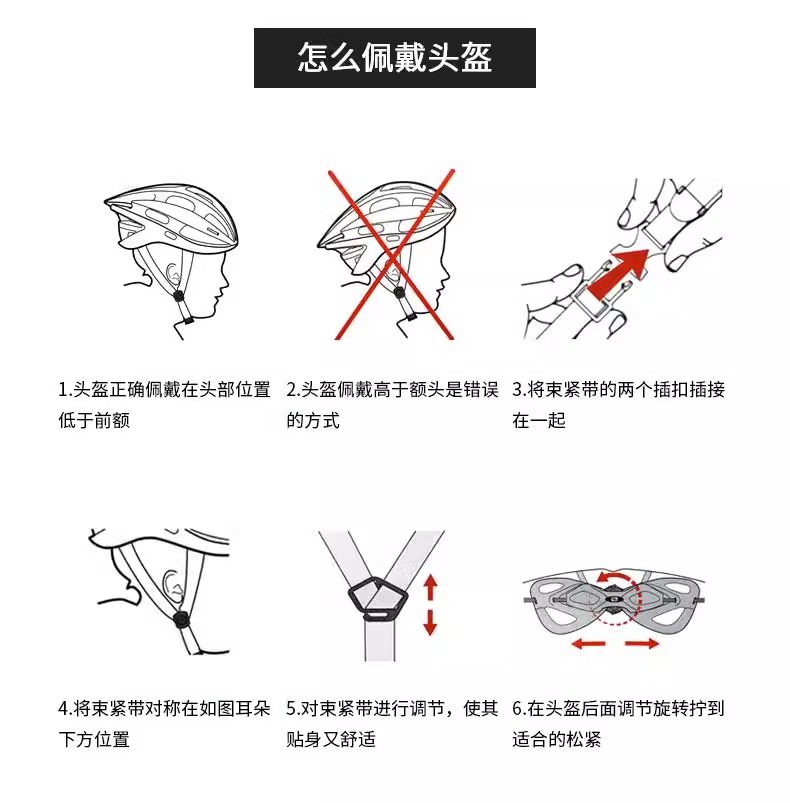 怎么佩戴头盔

1.头盔正确佩戴在头部位置低于前额

2.头盔佩戴高于额头是错误的方式

3.将束紧带的两个插扣插接在一起

4.将束紧带对称在如图耳朵下方位置

5.对束紧带进行调节，使其贴身又舒适

6.在头盔后面调节旋转拧到适合的松紧