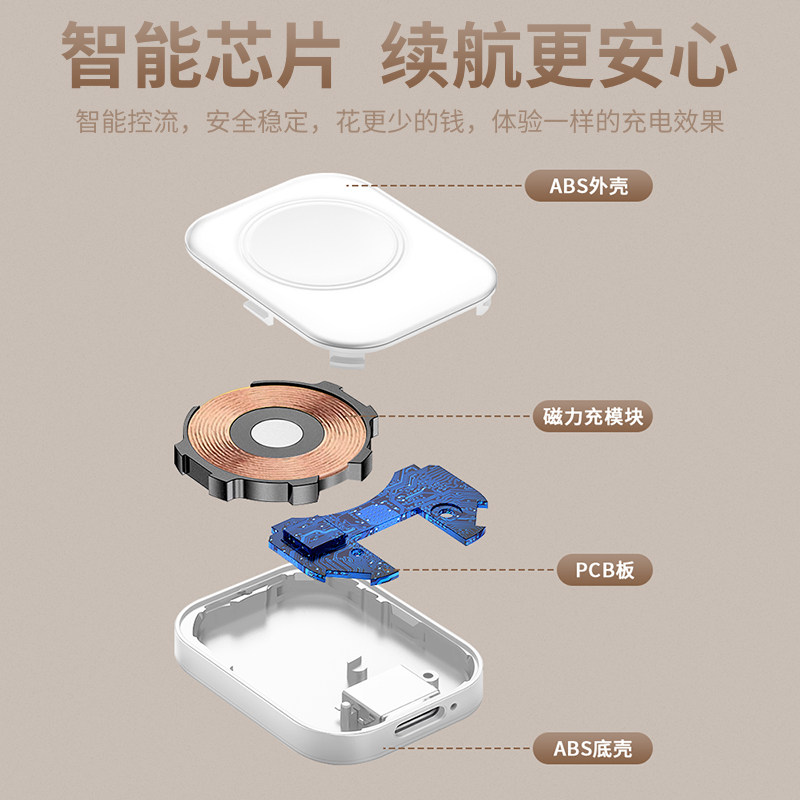 智能芯片 续航更安心

智能控流，安全稳定，花更少的钱，体验一样的充电效果

ABS外壳

磁力充模块

PCB板

ABS底壳