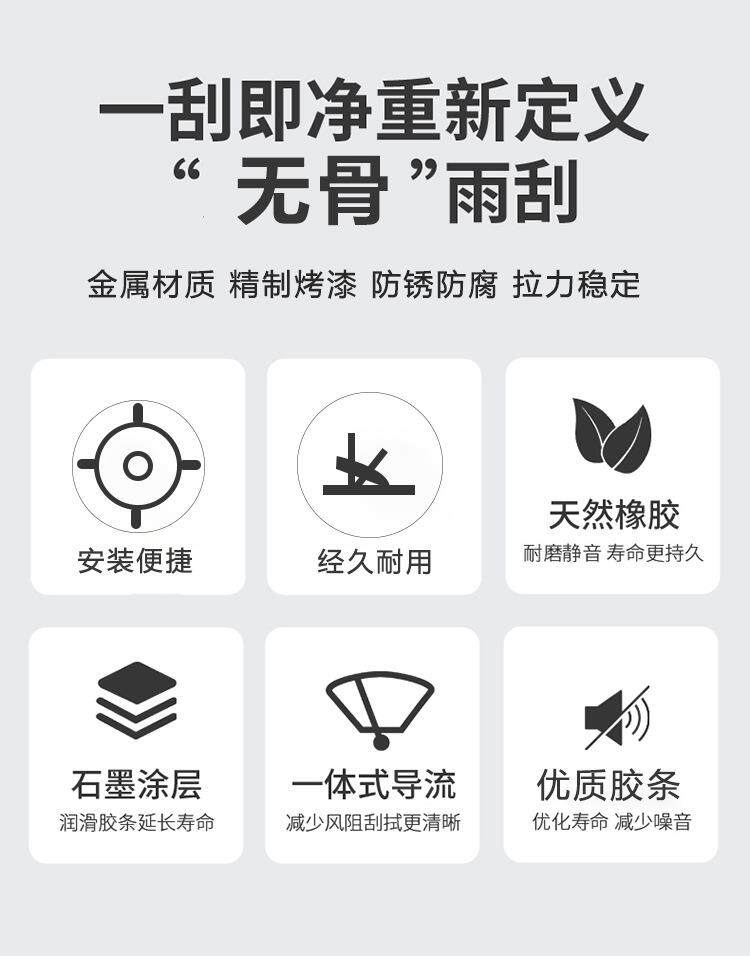 一刮即净重新定义

“无骨”雨刮

金属材质 精制烤漆 防锈防腐 拉力稳定

安装便捷

经久耐用

天然橡胶
耐磨静音 寿命更持久

石墨涂层
润滑胶条延长寿命

一体式导流
减少风阻刮拭更清晰

优质胶条
优化寿命 减少噪音