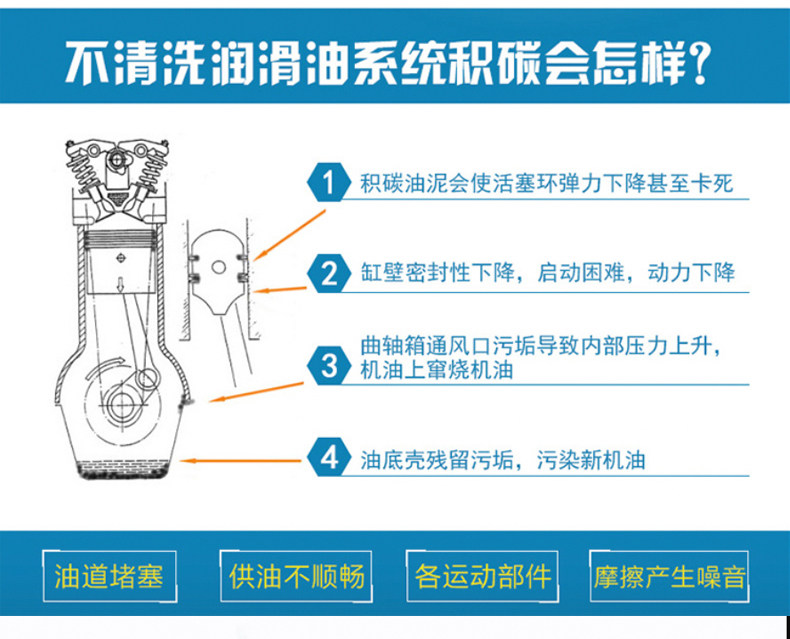 不清洗润滑油系统积碳会怎样？

1 积碳油泥会使活塞环弹力下降甚至卡死

2 缸壁密封性下降，启动困难，动力下降

3 曲轴箱通风口污垢导致内部压力上升，机油上窜烧机油

4 油底壳残留污垢，污染新机油

油道堵塞

供油不顺畅

各运动部件

摩擦产生噪音