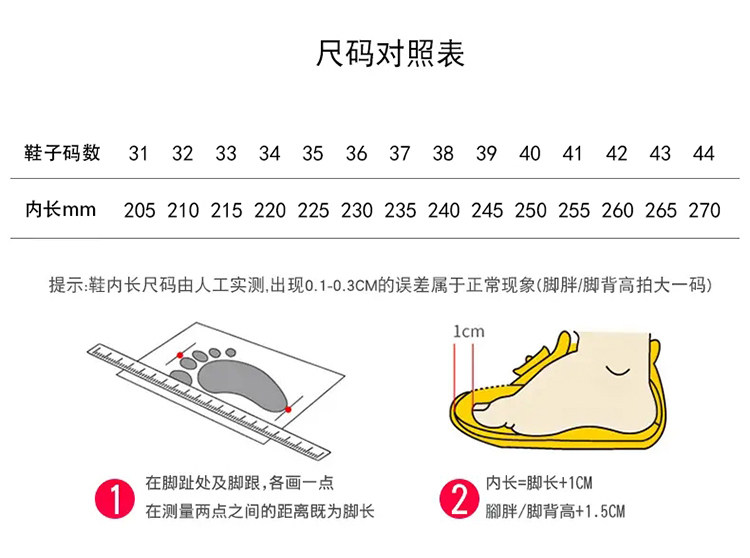 尺码对照表

| 鞋子码数 | 31 | 32 | 33 | 34 | 35 | 36 | 37 | 38 | 39 | 40 | 41 | 42 | 43 | 44 |
|---|---|---|---|---|---|---|---|---|---|---|---|---|---|---|
| 内长mm | 205 | 210 | 215 | 220 | 225 | 230 | 235 | 240 | 245 | 250 | 255 | 260 | 265 | 270 |

提示:鞋内长尺码由人工实测,出现0.1-0.3CM的误差属于正常现象(脚胖/脚背高拍大一码)

1cm

1 在脚趾处及脚跟,各画一点
在测量两点之间的距离既为脚长

2 内长=脚长+1CM
脚胖/脚背高+1.5CM